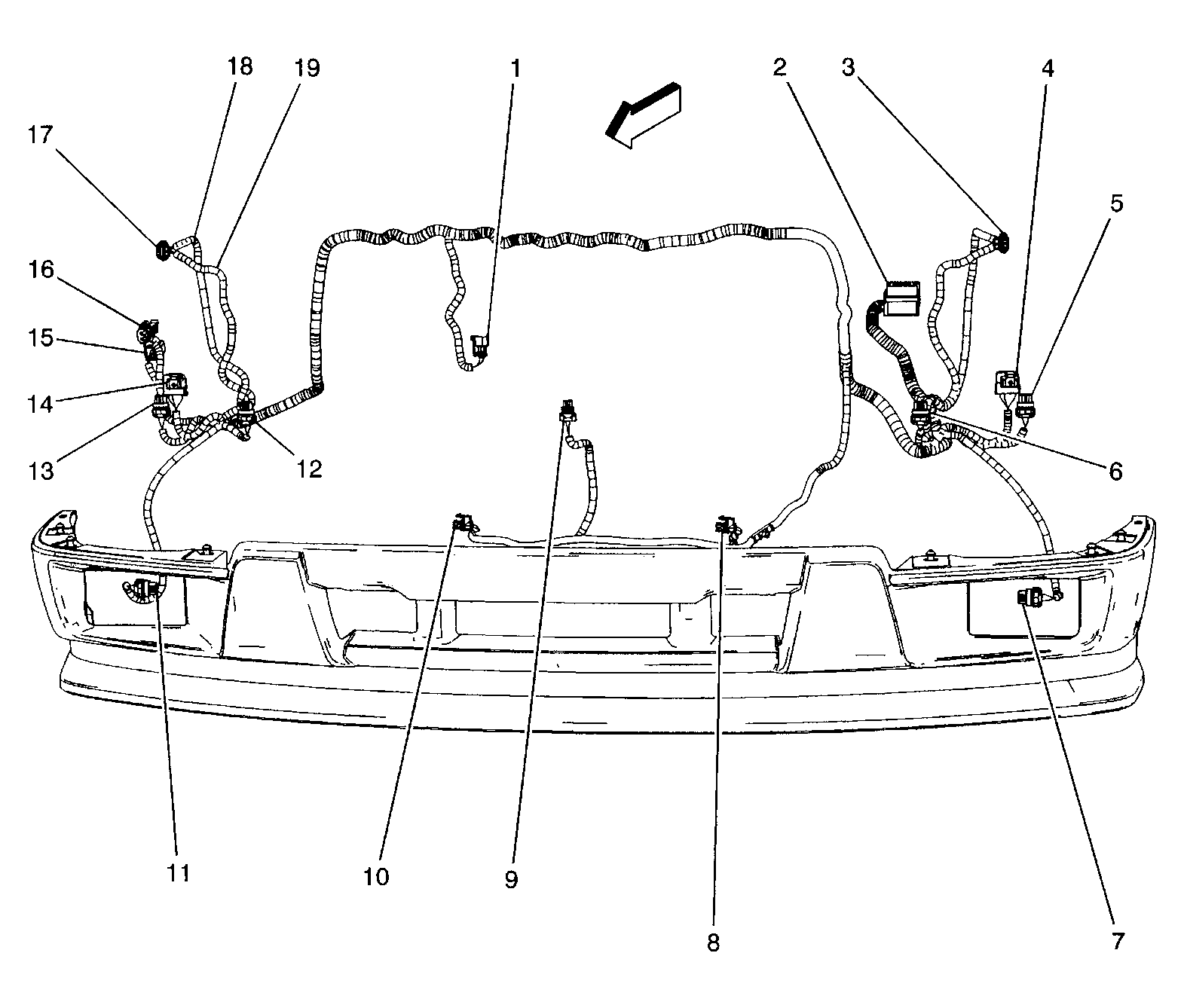 18
19
1
2
3
4
17
5
16
15
14
13
12
6
11
10
9
8
7