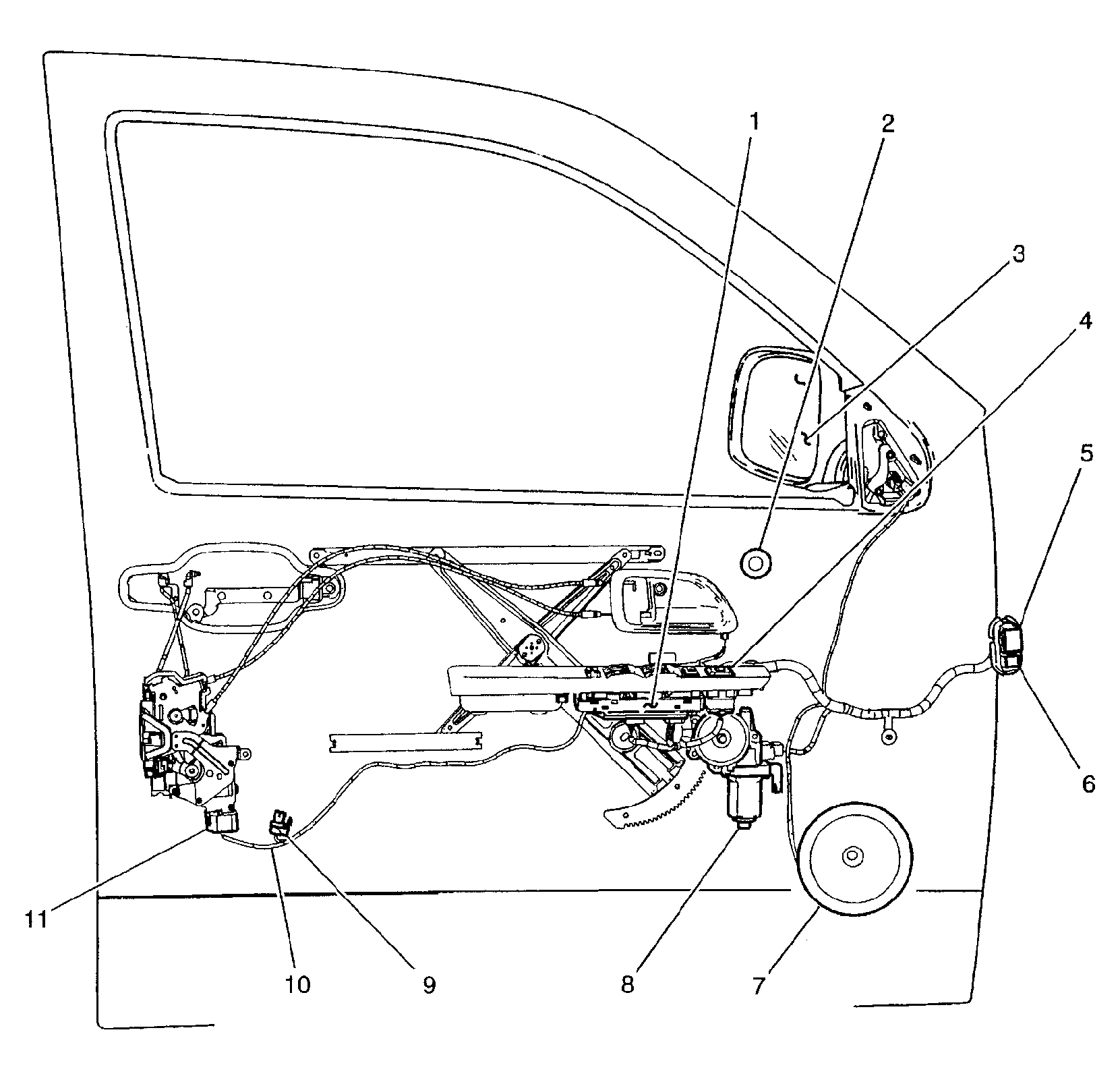 1
2
3
4
5
6
11
10
9
8
7