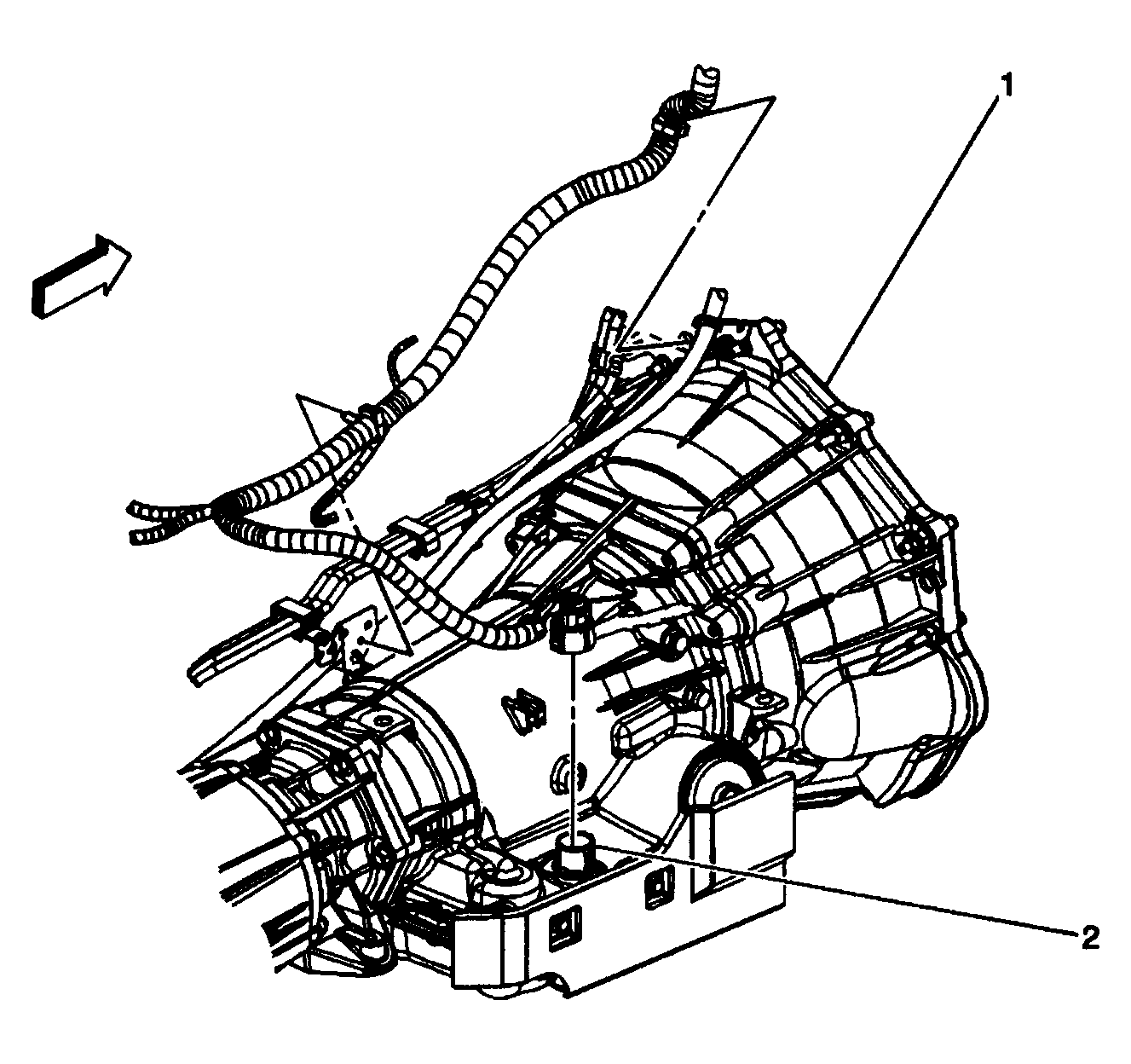 1

2