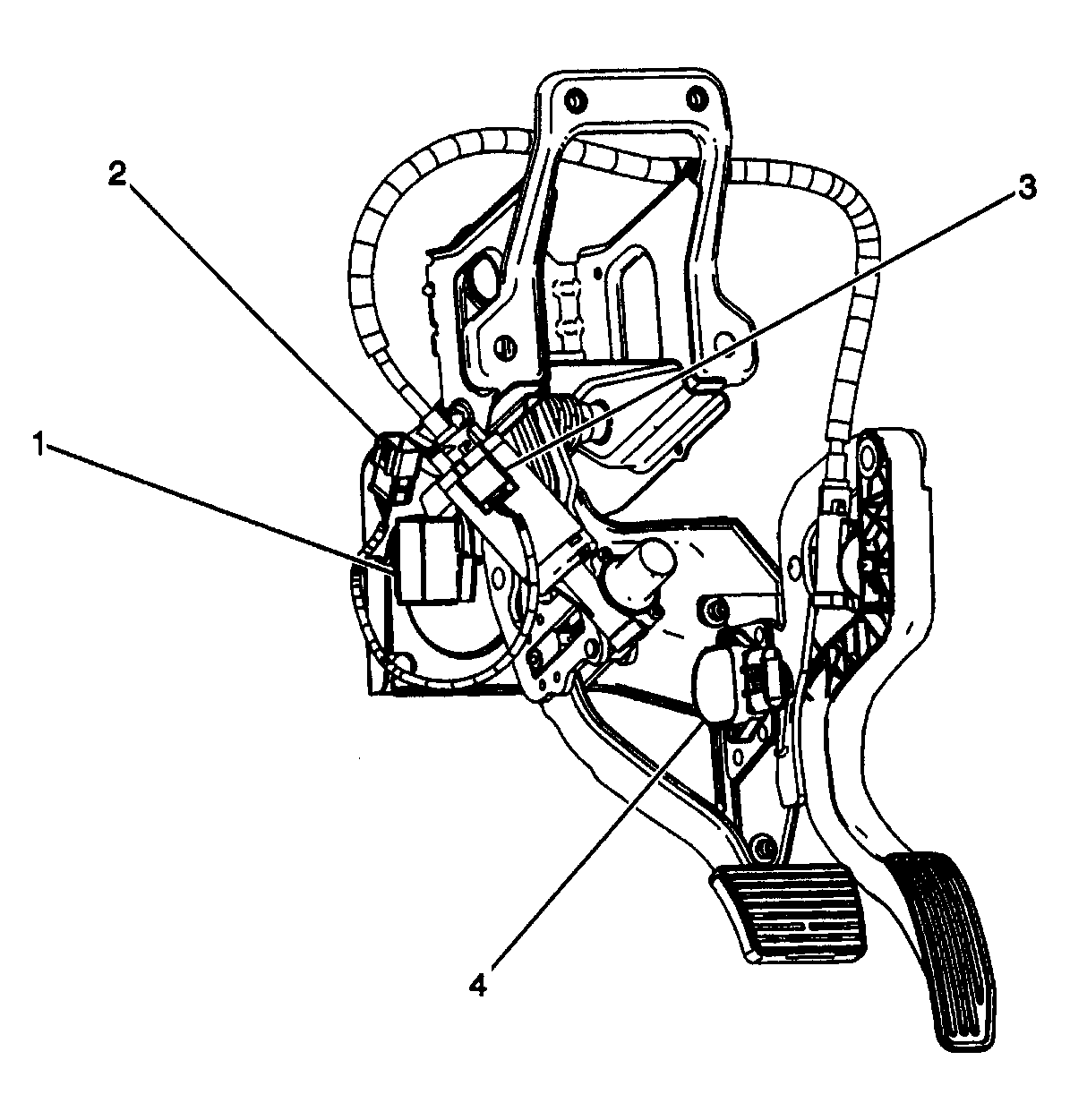 2
3
1
4