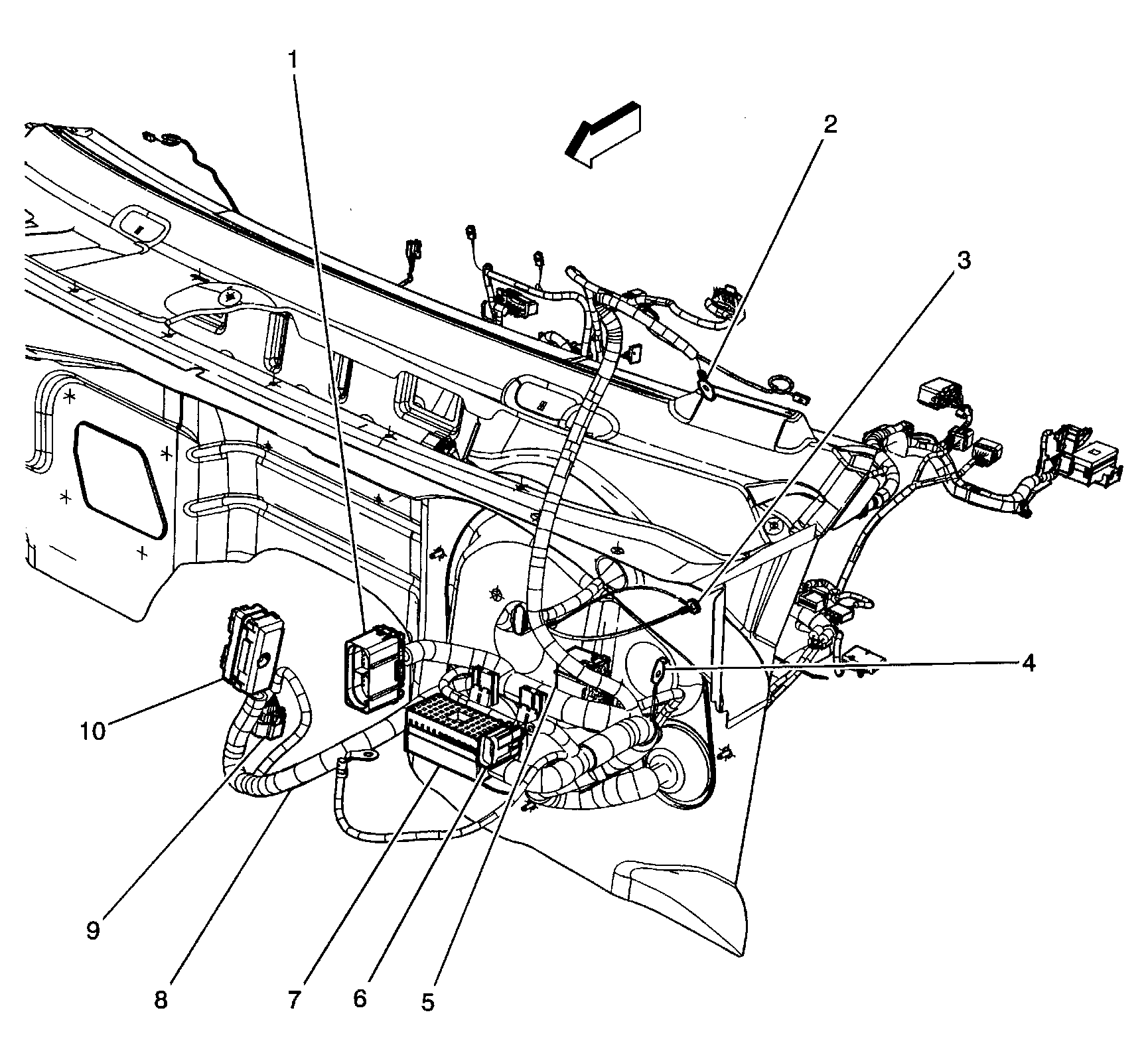 1
2
3
4
10
9
8
7
6
5