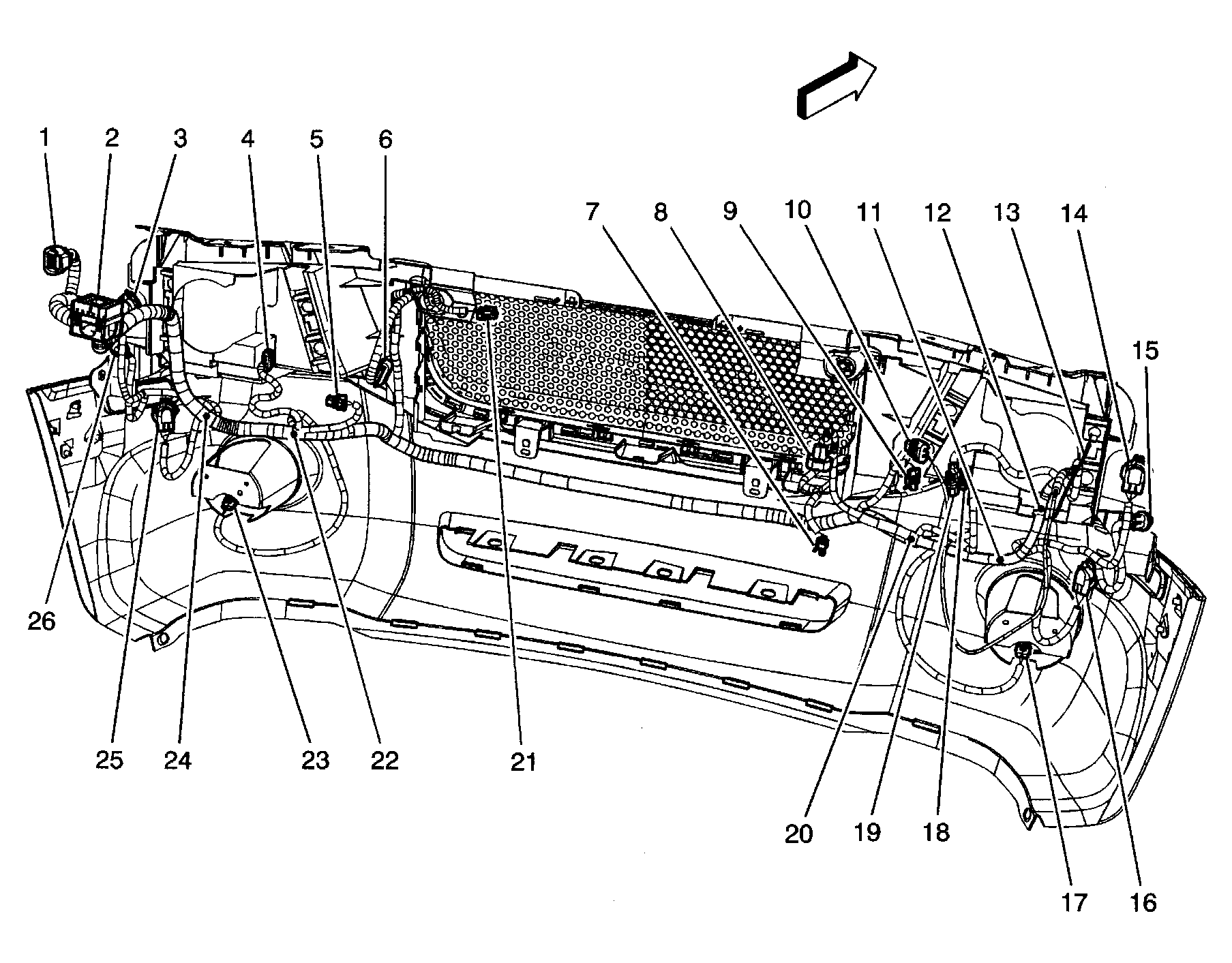 1 2 3 4 5 6

7 8 9 10 11 12 13 14

15

26

25 24 23 22 21

20 19 18

17 16