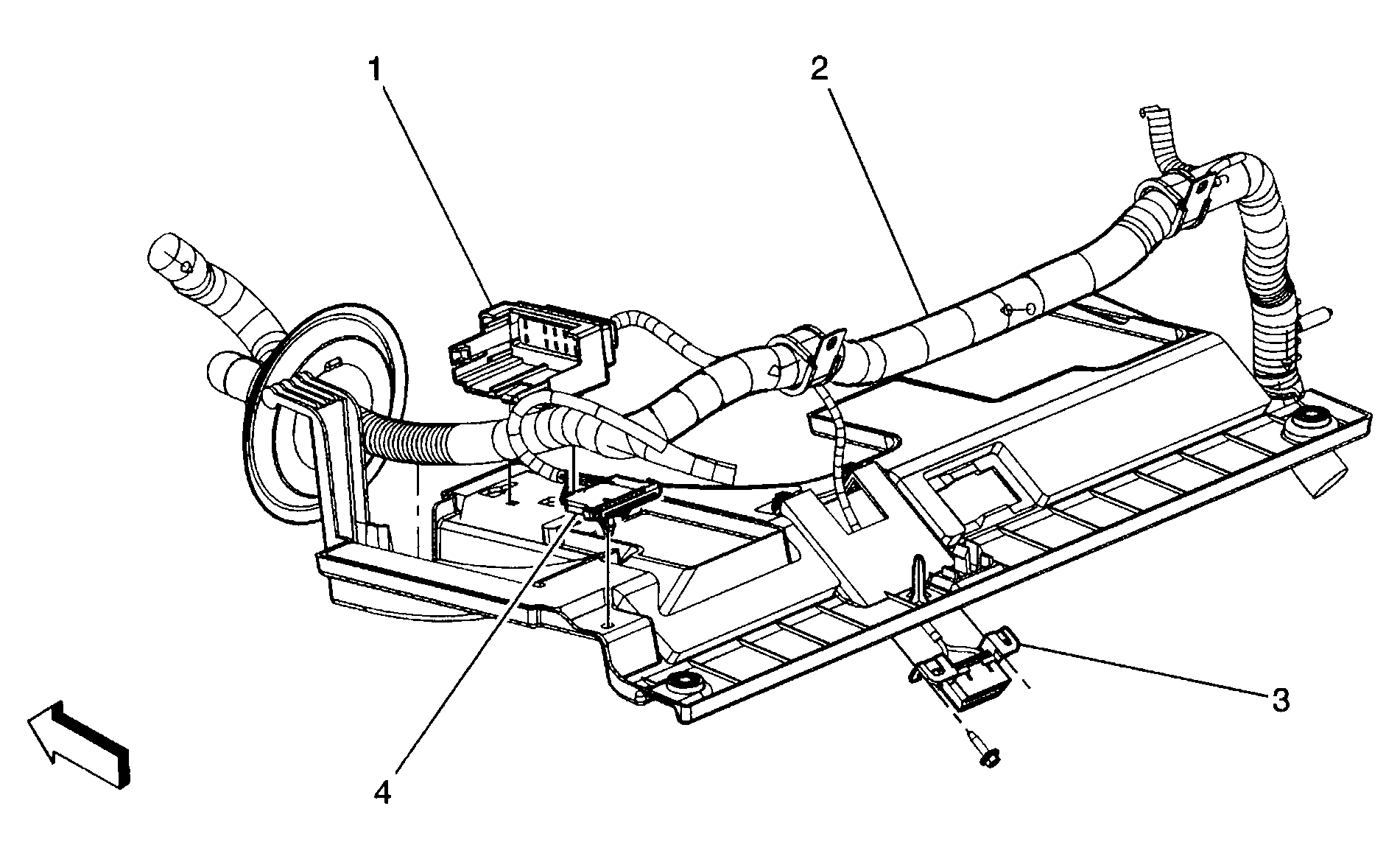 1
2
3
4