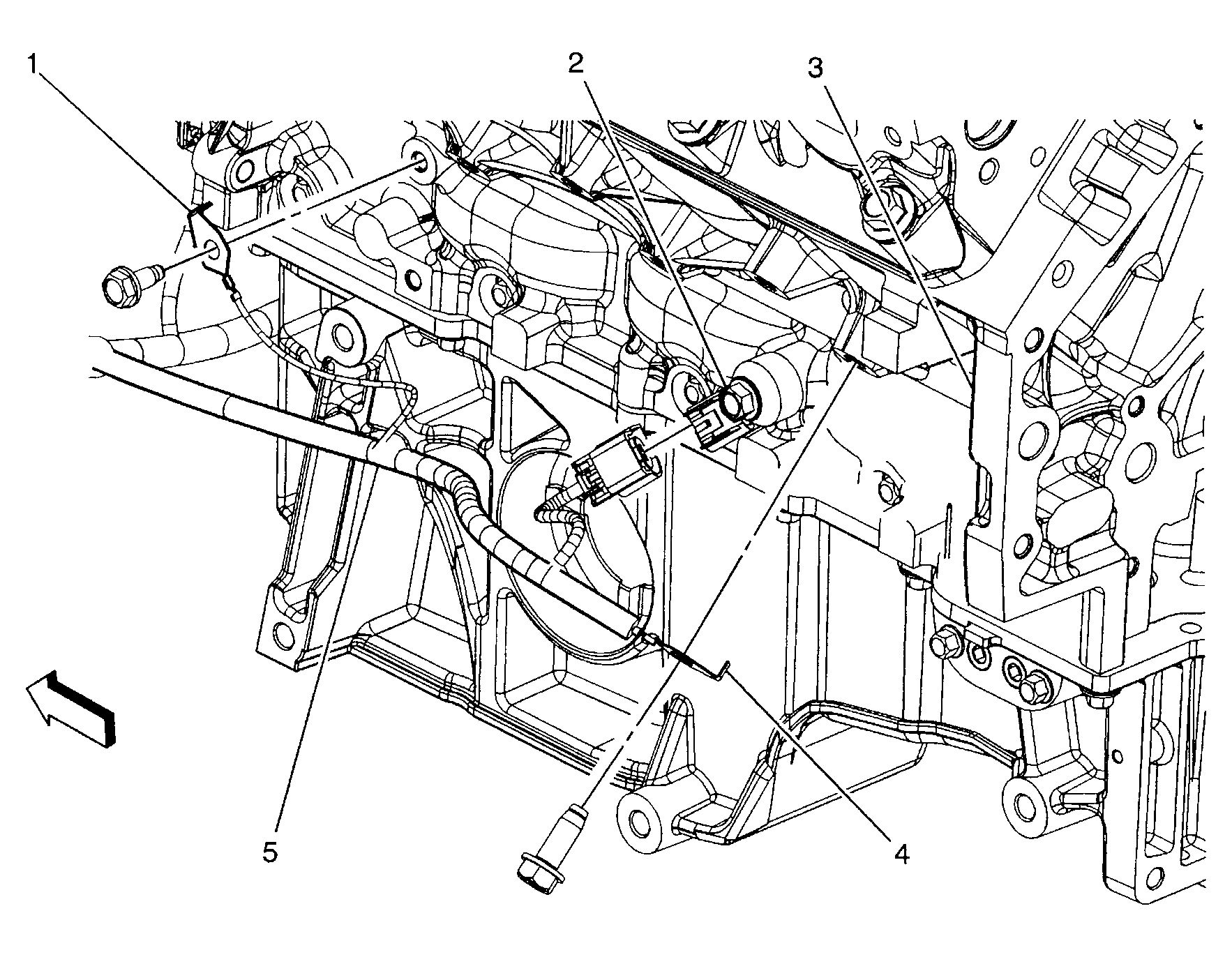 1
2
3
5
4