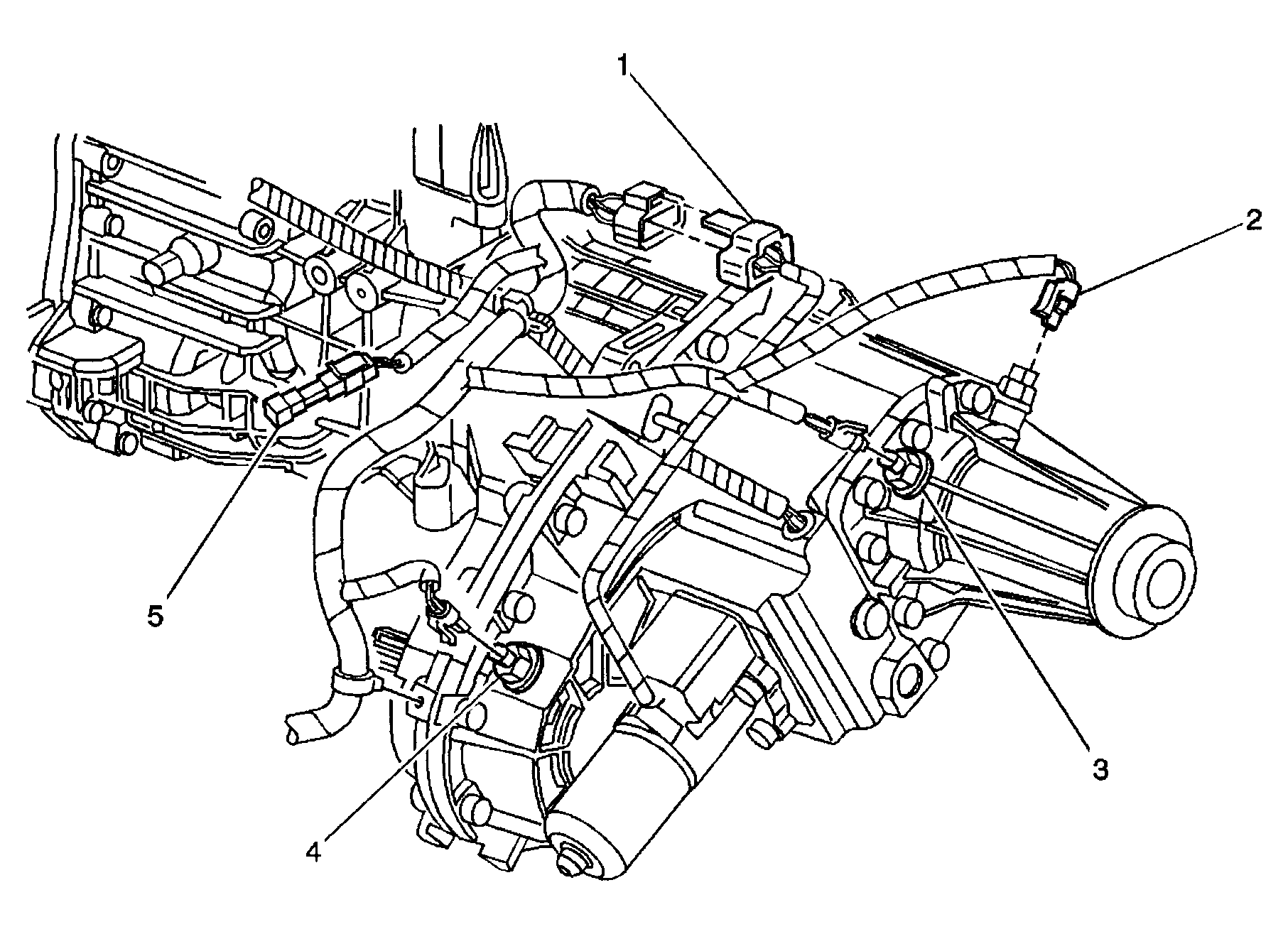 1
2
5
3
4