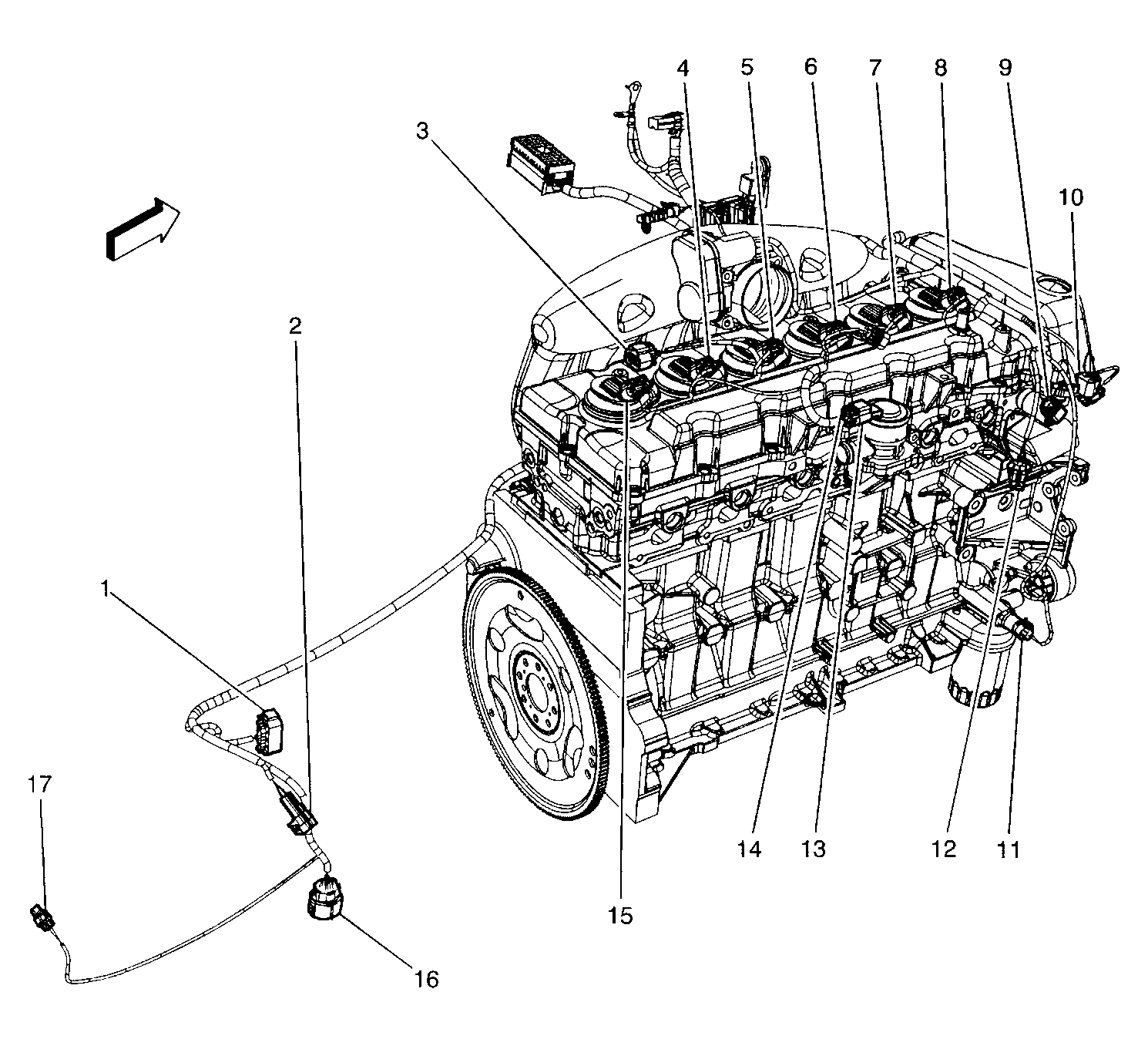 4
5
6
7
8
9
3
10
2
1
17
14
13
12
11
15
16