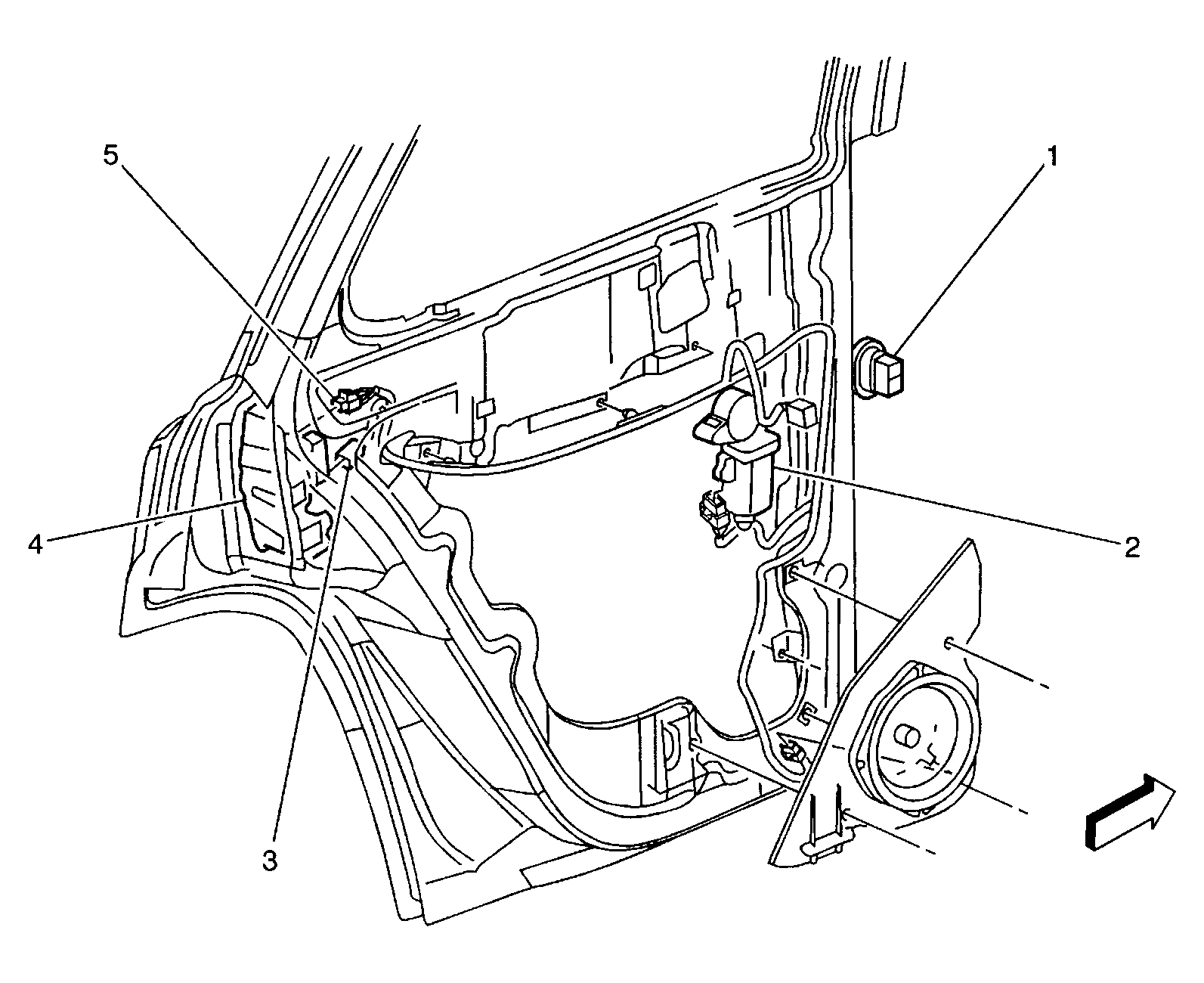 5
1
4
2
3