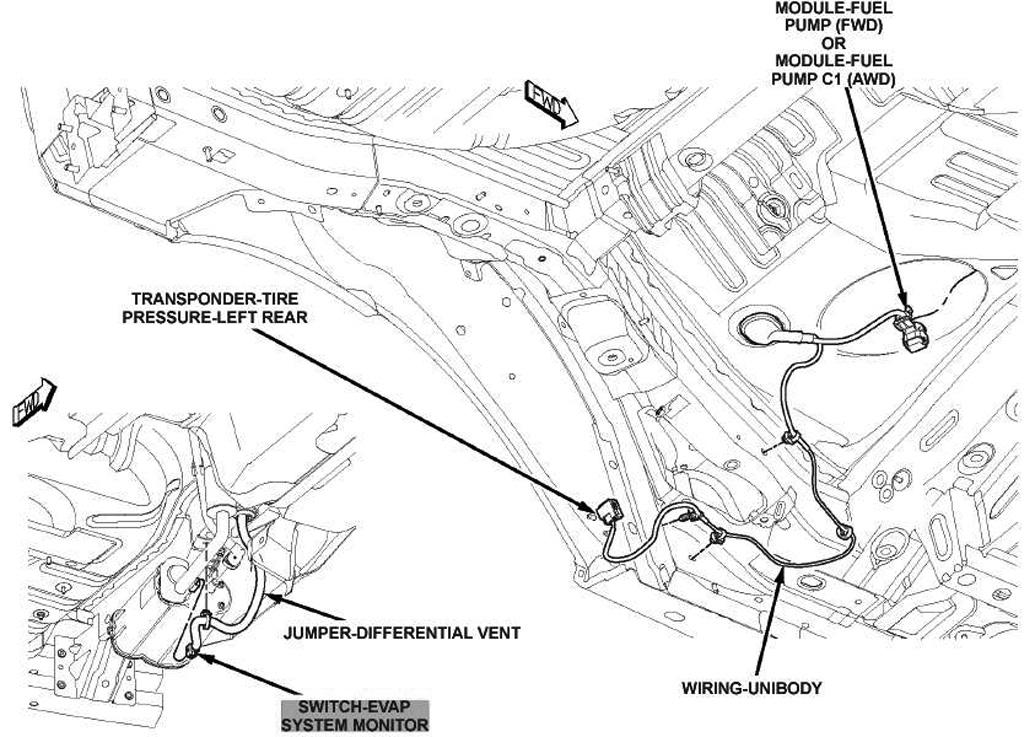 MODULE-FUEL PUMP (FWD) OR MODULE-FUEL PUMP C1 (AWD)

FWD

TRANSPONDER-TIRE PRESSURE-LEFT REAR

FWD

JUMPER-DIFFERENTIAL VENT

SWITCH-EVAP SYSTEM MONITOR

WIRING-UNIBODY