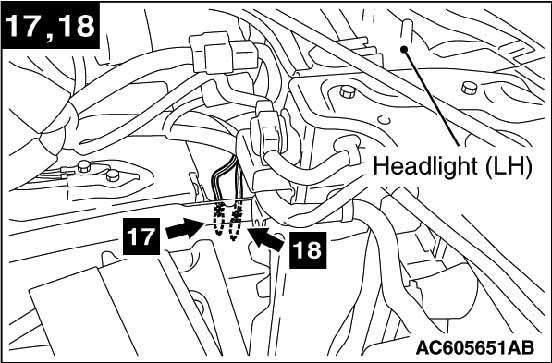 17,18

Headlight (LH)

17

18

AC605651AB