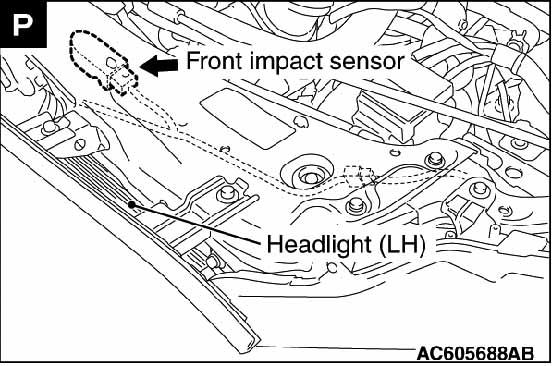 P

Front impact sensor

Headlight (LH)

AC605688AB