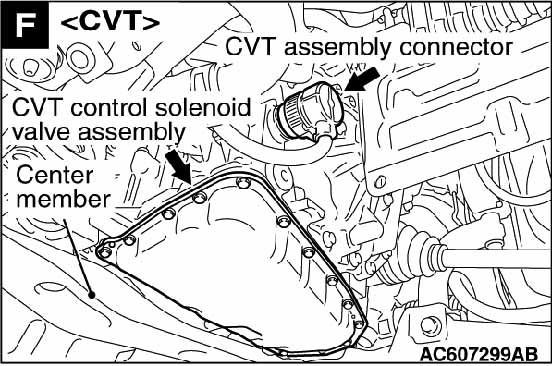 F <CVT>

CVT assembly connector

CVT control solenoid valve assembly

Center member

AC607299AB