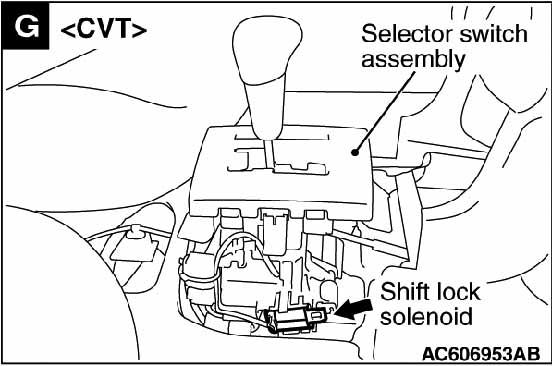 G <CVT>

Selector switch assembly

Shift lock solenoid

AC606953AB