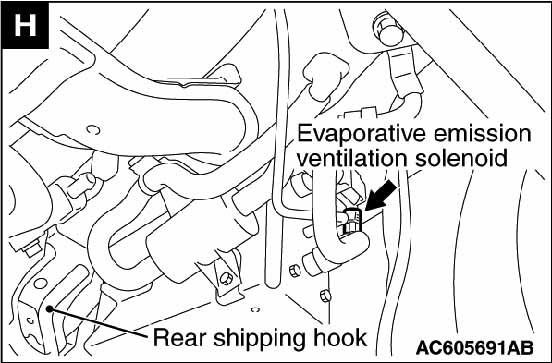 H

Evaporative emission ventilation solenoid

Rear shipping hook

AC605691AB