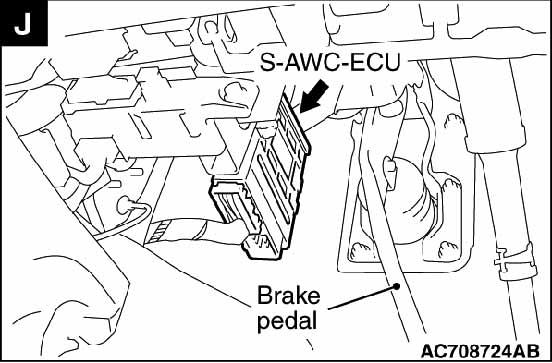 J

S-AWC-ECU

Brake pedal

AC708724AB