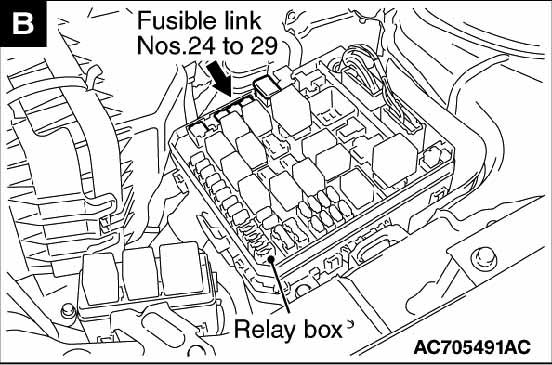 B

Fusible link
Nos.24 to 29

Relay box

AC705491AC