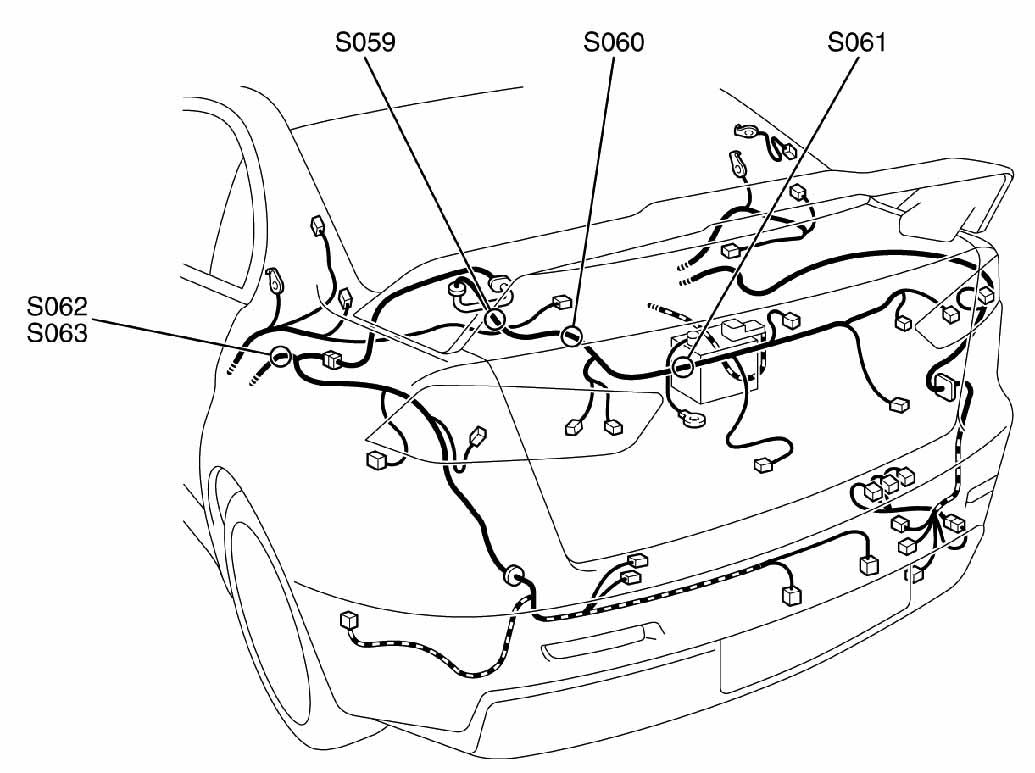 S059
S060
S061
S062
S063