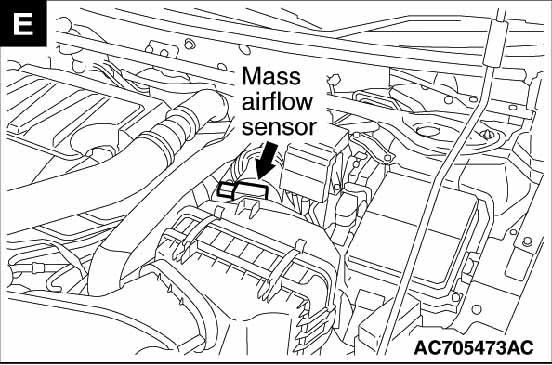 E

Mass airflow sensor

AC705473AC