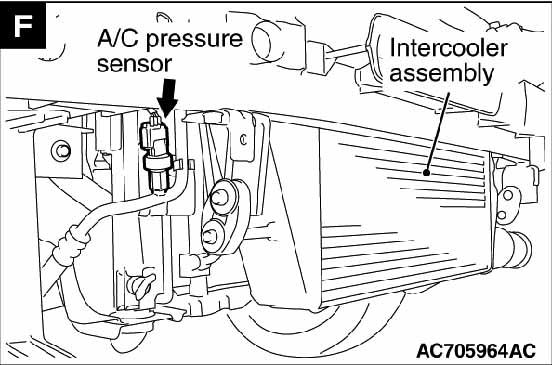 F

A/C pressure sensor

Intercooler assembly

AC705964AC