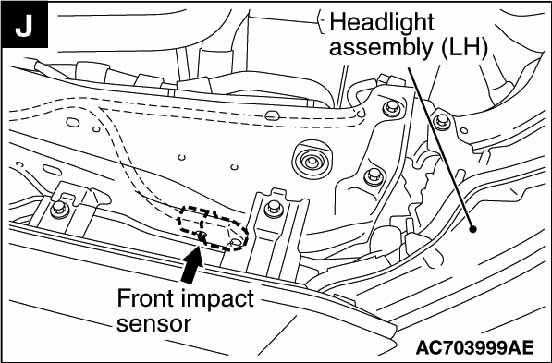 J

Headlight assembly (LH)

Front impact sensor

AC703999AE