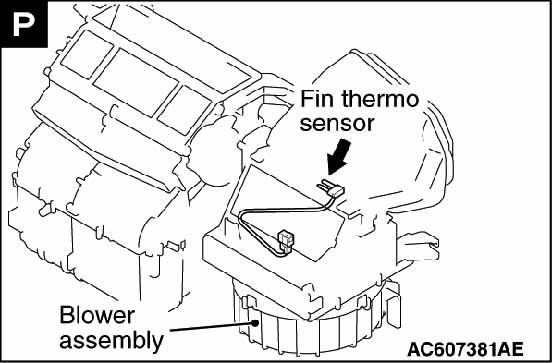 P

Fin thermo sensor

Blower assembly

AC607381AE