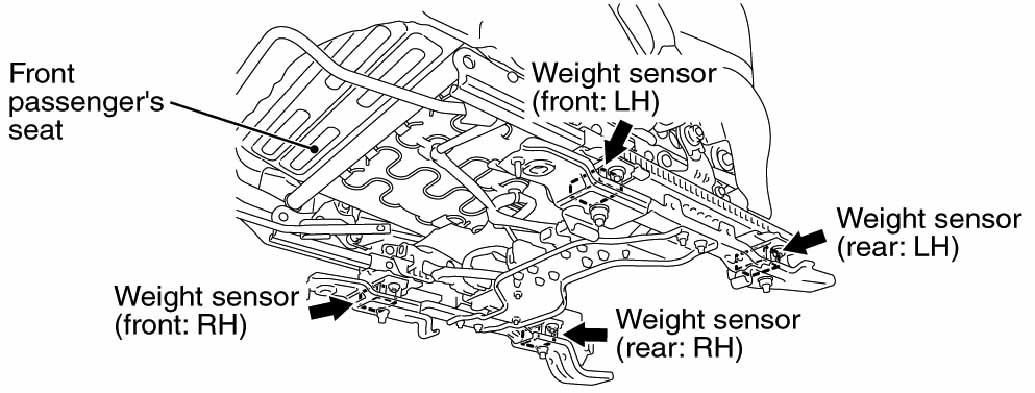 Front passenger's seat

Weight sensor (front: LH)

Weight sensor (rear: LH)

Weight sensor (front: RH)

Weight sensor (rear: RH)