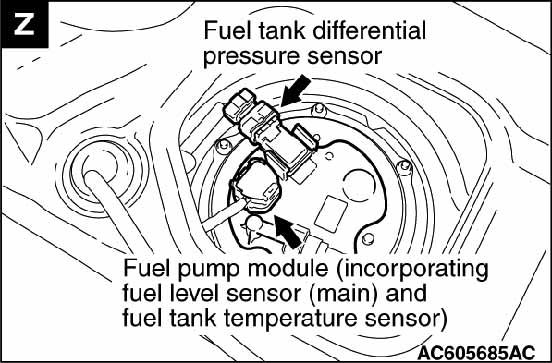 Z

Fuel tank differential pressure sensor

Fuel pump module (incorporating fuel level sensor (main) and fuel tank temperature sensor)

AC605685AC