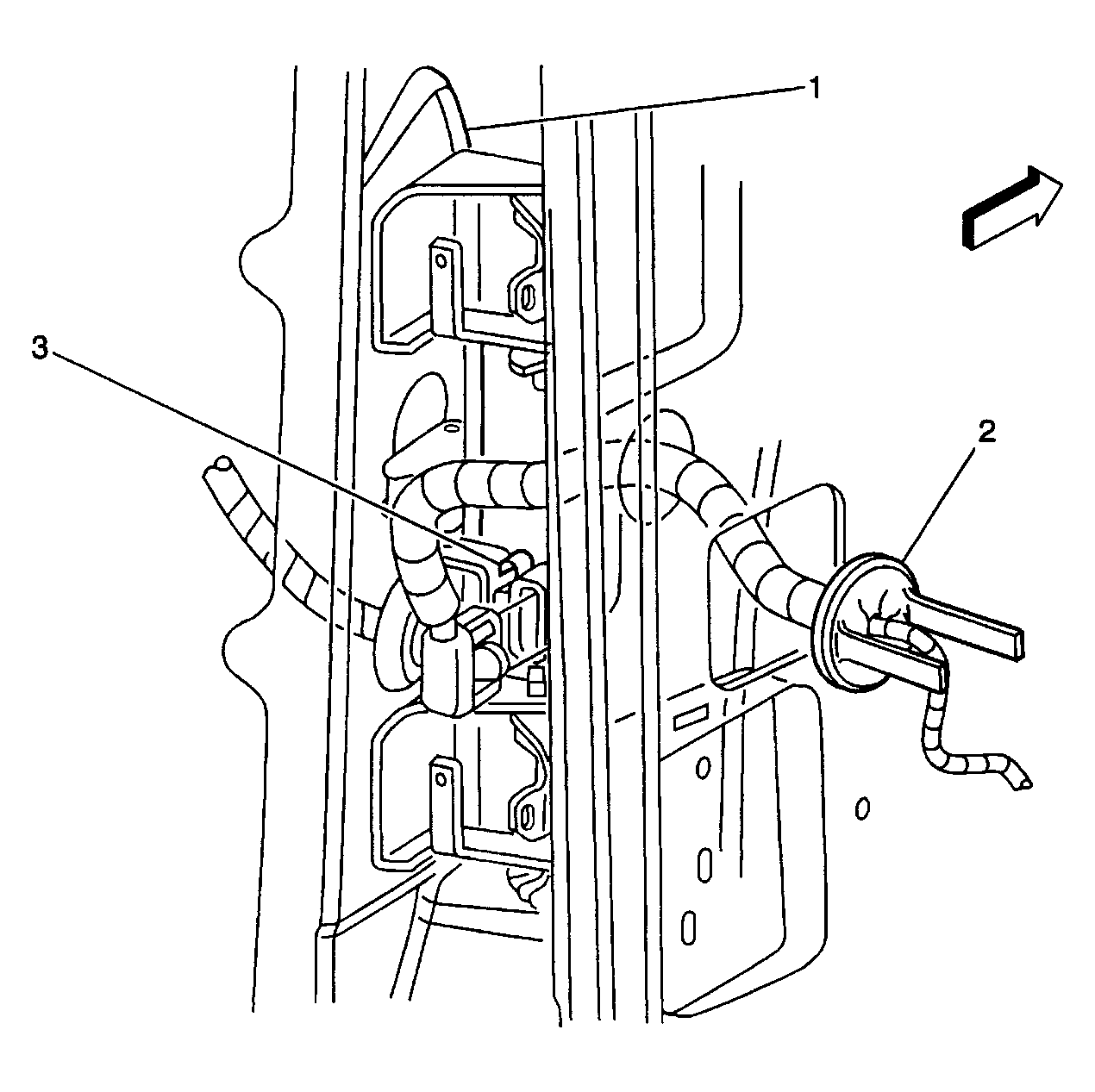 1
3
2