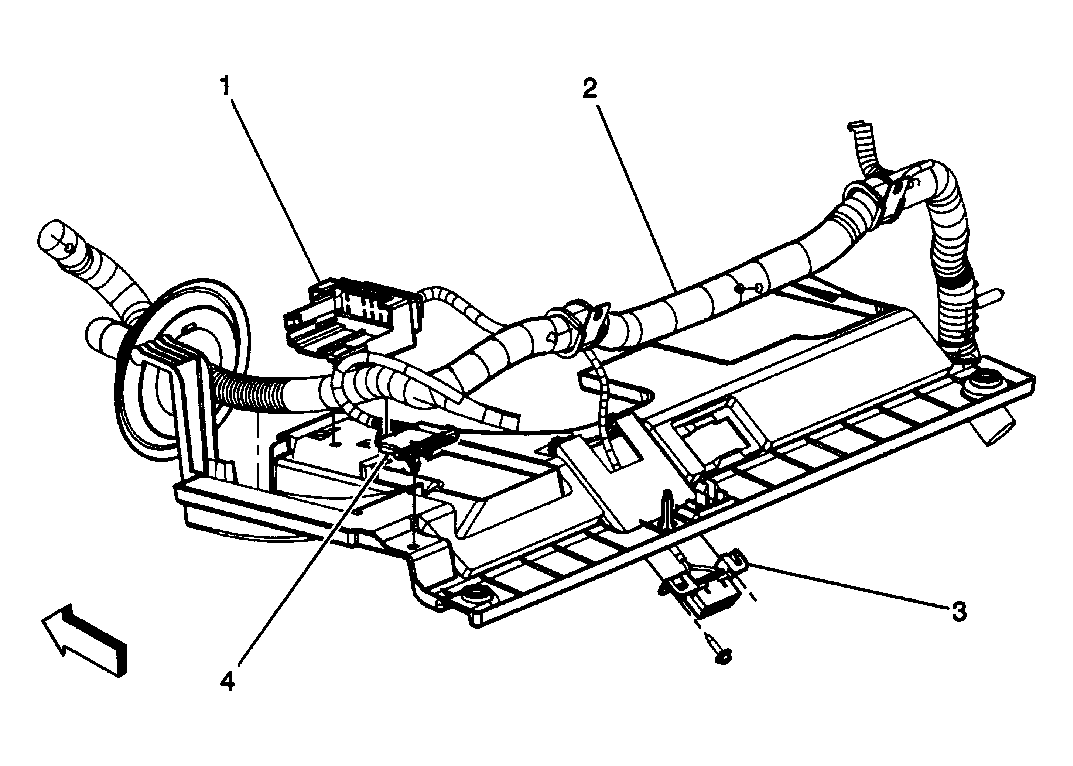 1
2
3
4