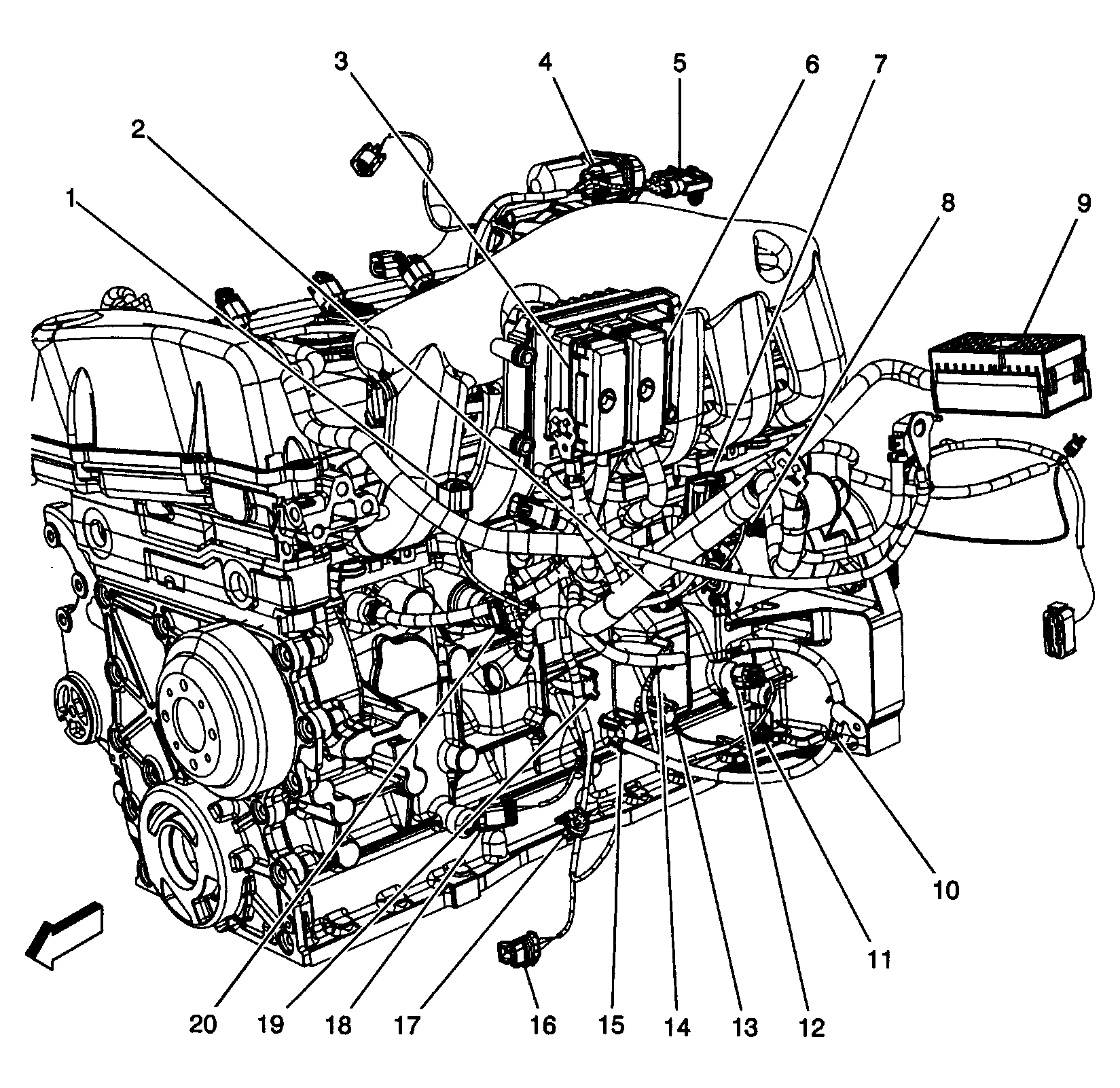 3
4
5
6
7
2
1
8
9
10
11
12
13
14
15
16
17
18
19
20