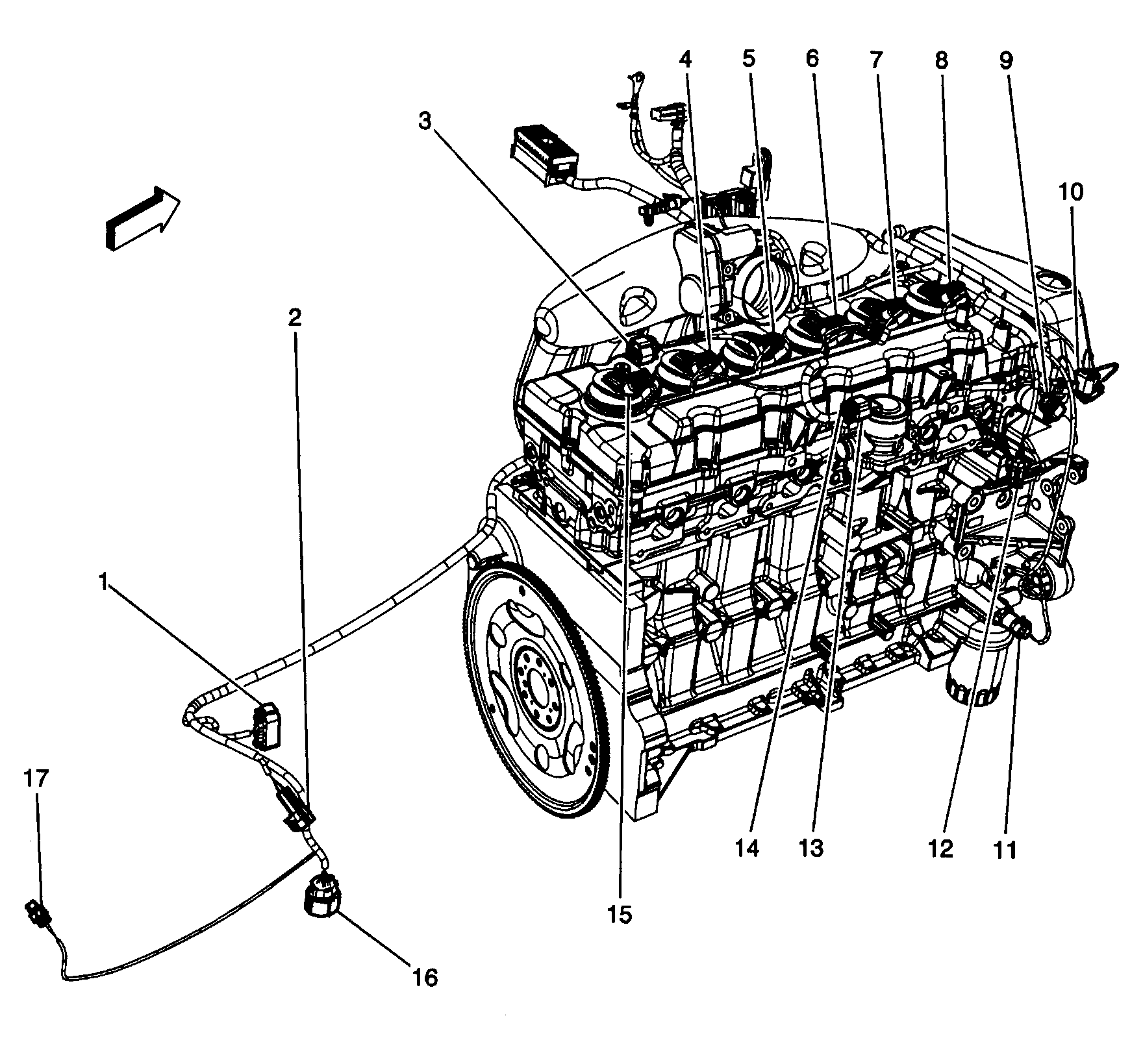 4 5 6 7 8 9

3

10

2

1

17

14 13 12 11

15

16