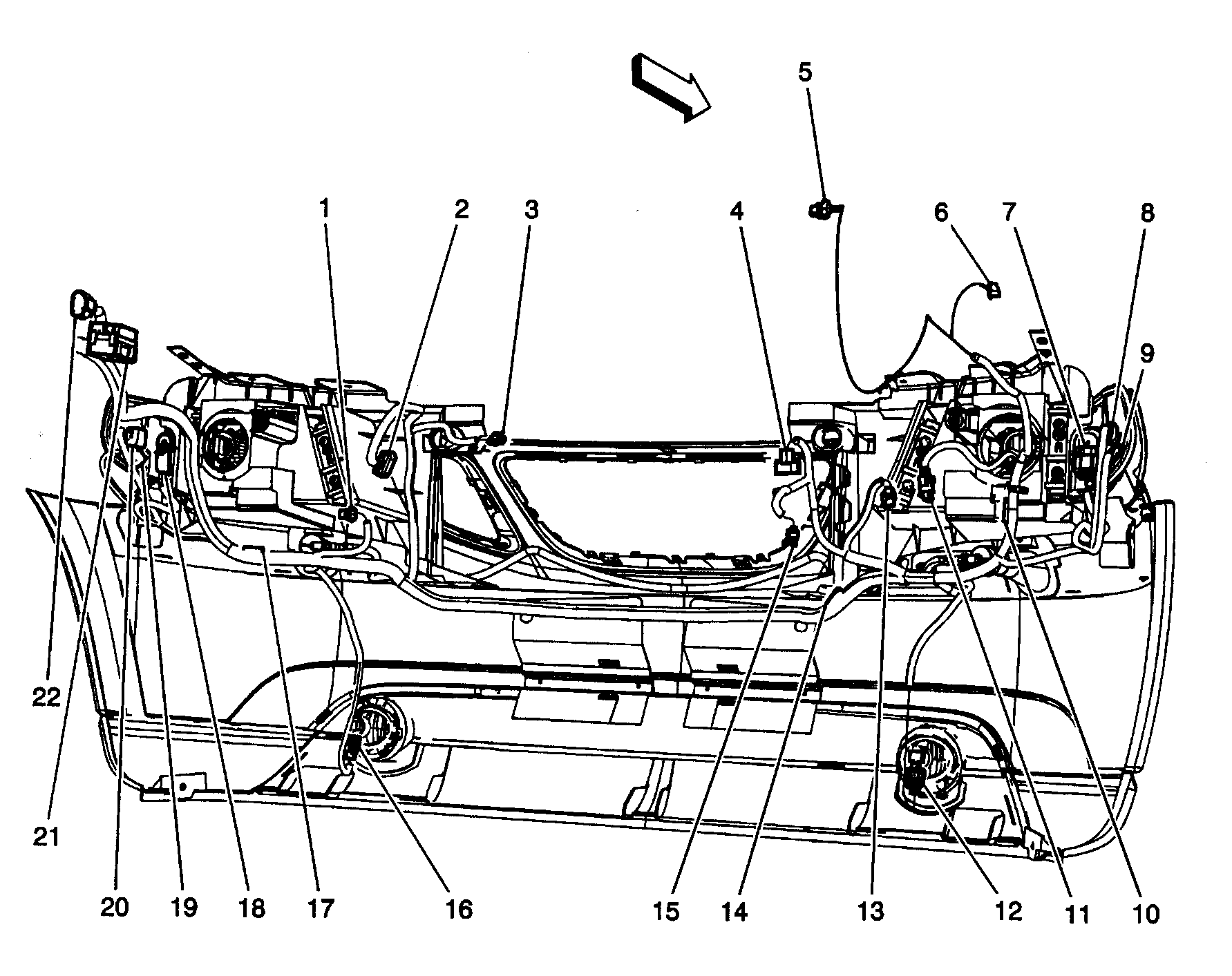 5
1
2
3
4
6
7
8
9
22
21
20
19
18
17
16
15
14
13
12
11
10