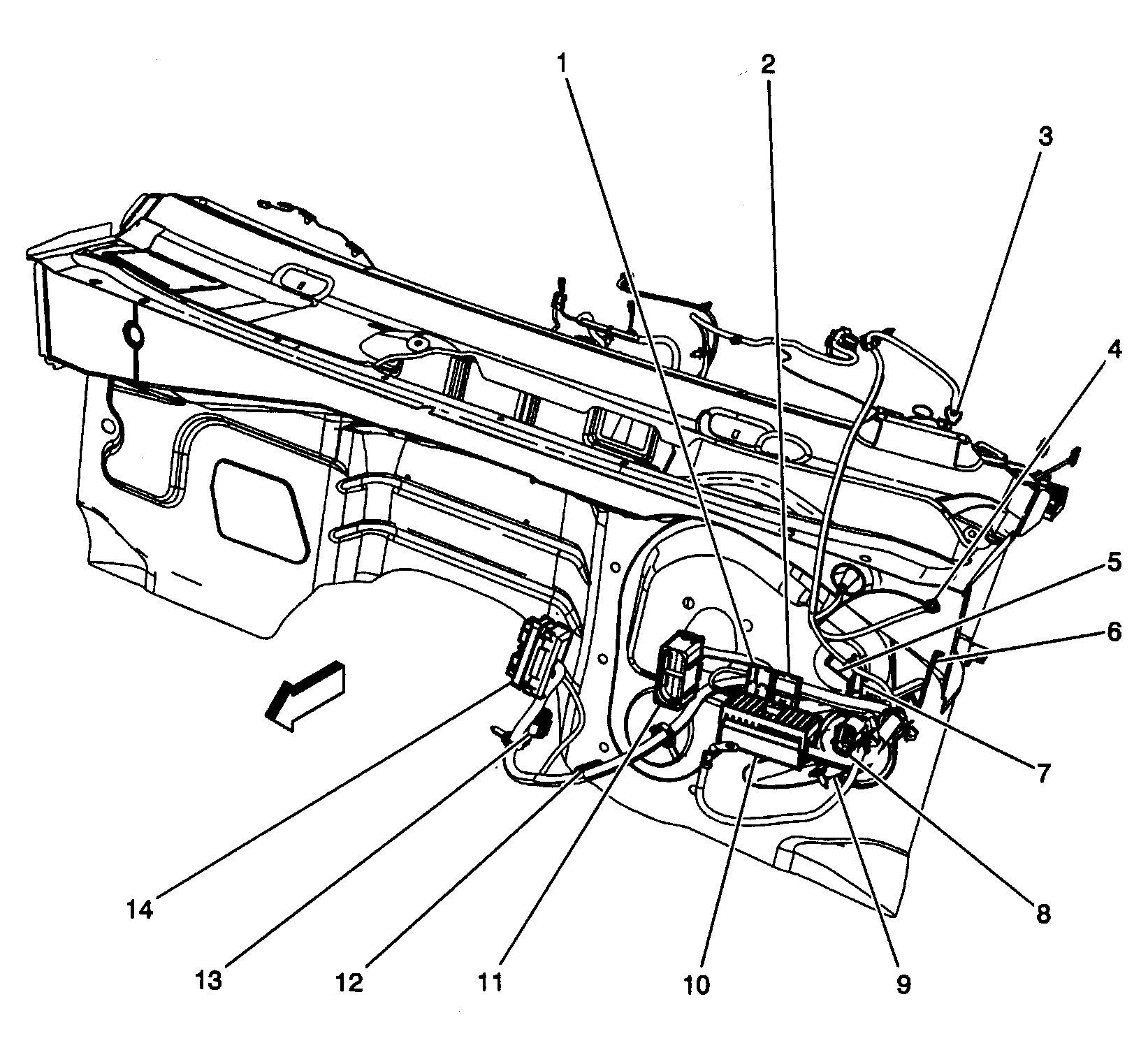 1
2
3
4
5
6
7
8
9
10
11
12
13
14