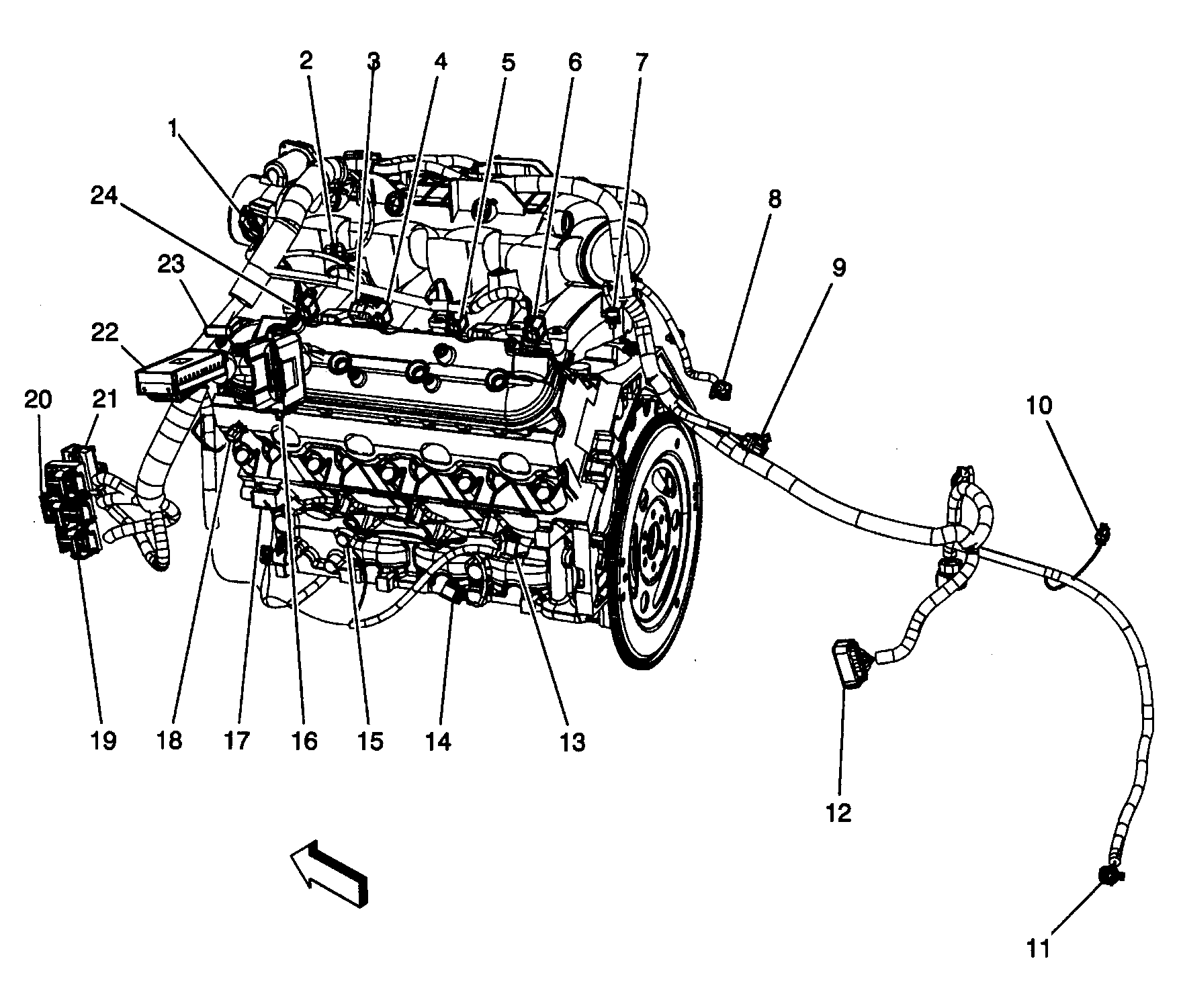 2 3 4 5 6 7
1
24
8
23
9
22
20 21
10
19 18 17 16 15 14 13
12
11