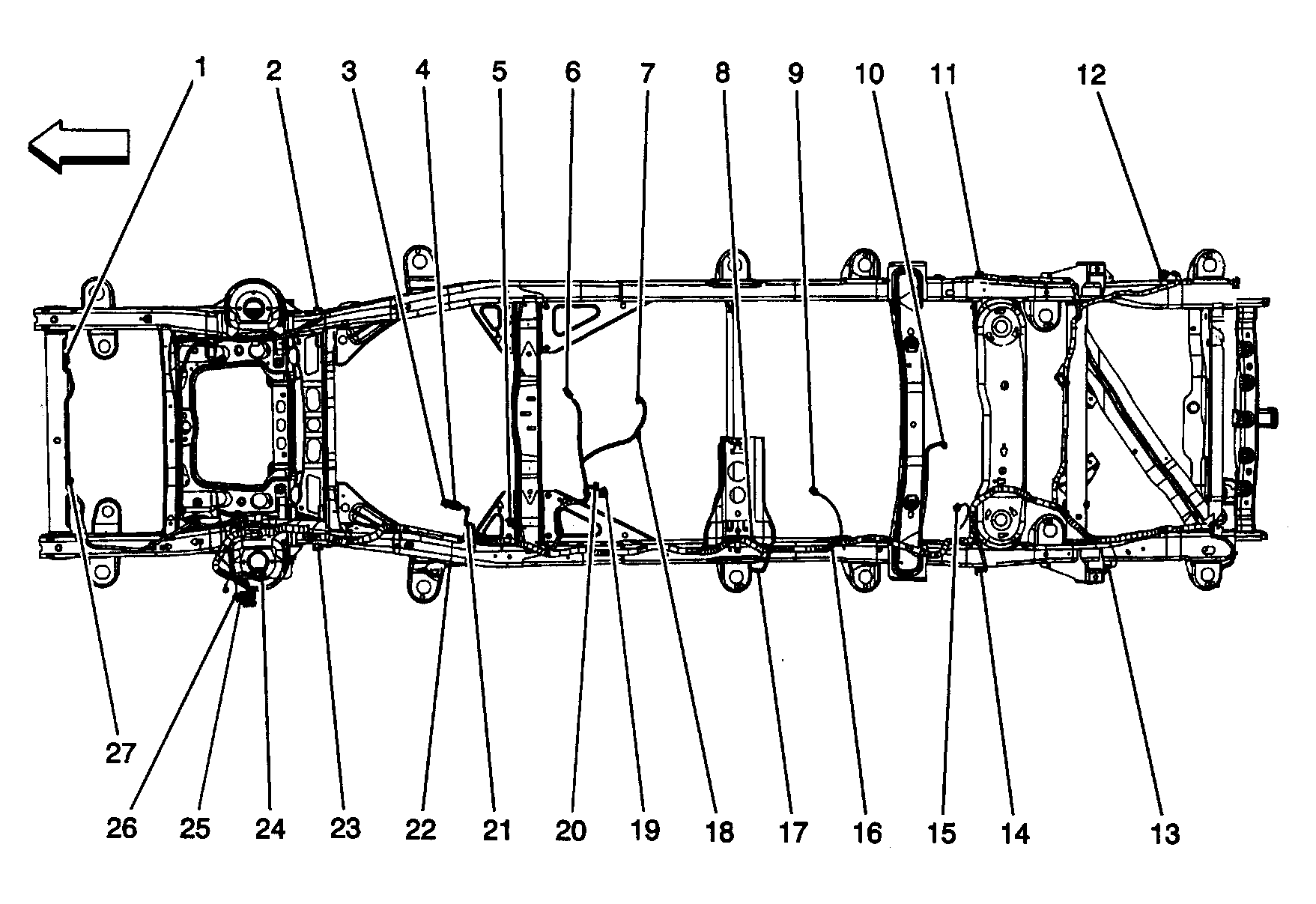 1 2 3 4 5 6 7 8 9 10 11 12

27

26 25 24 23 22 21 20 19 18 17 16 15 14 13