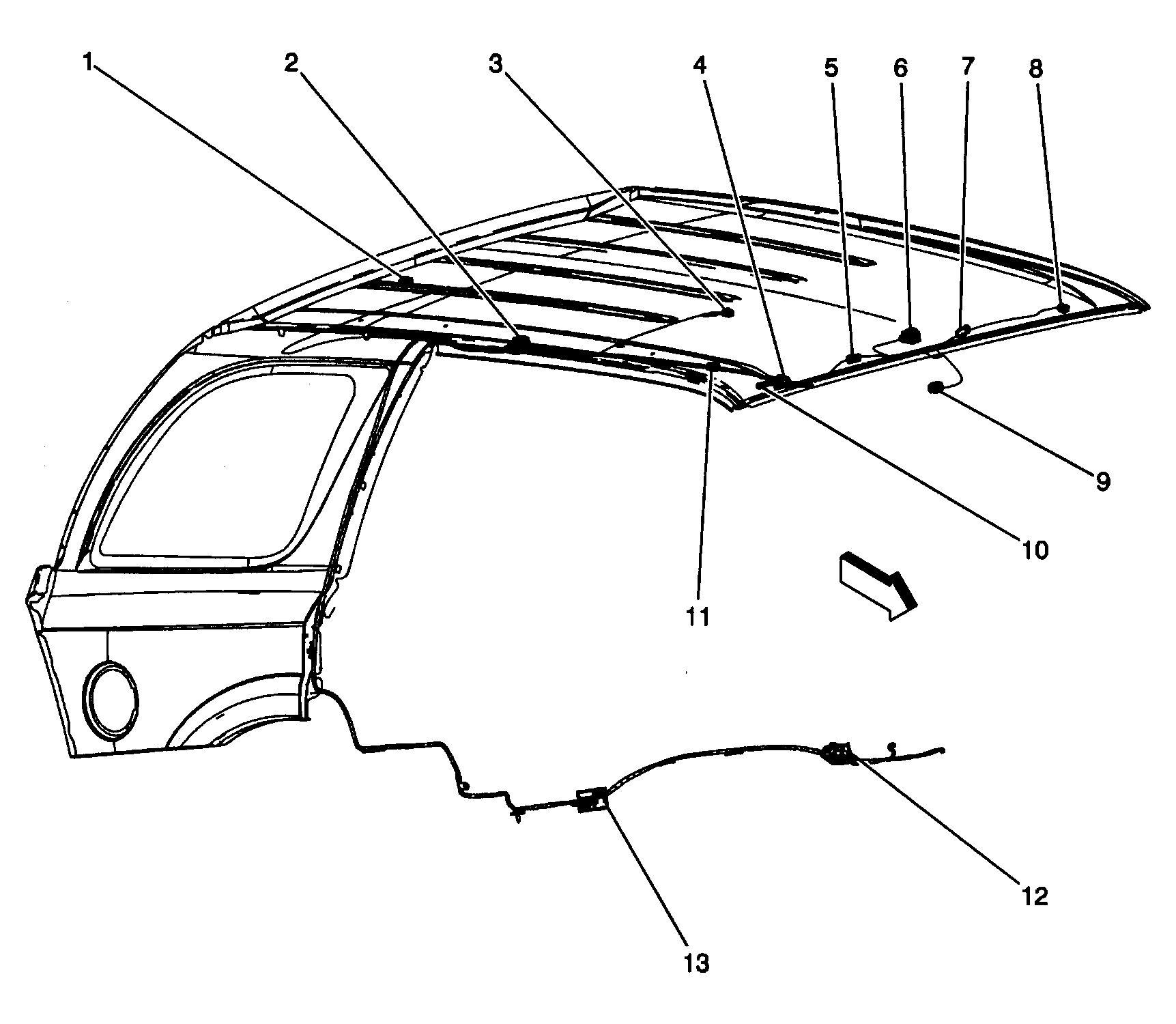 1
2
3
4
5
6
7
8
9
10
11
12
13