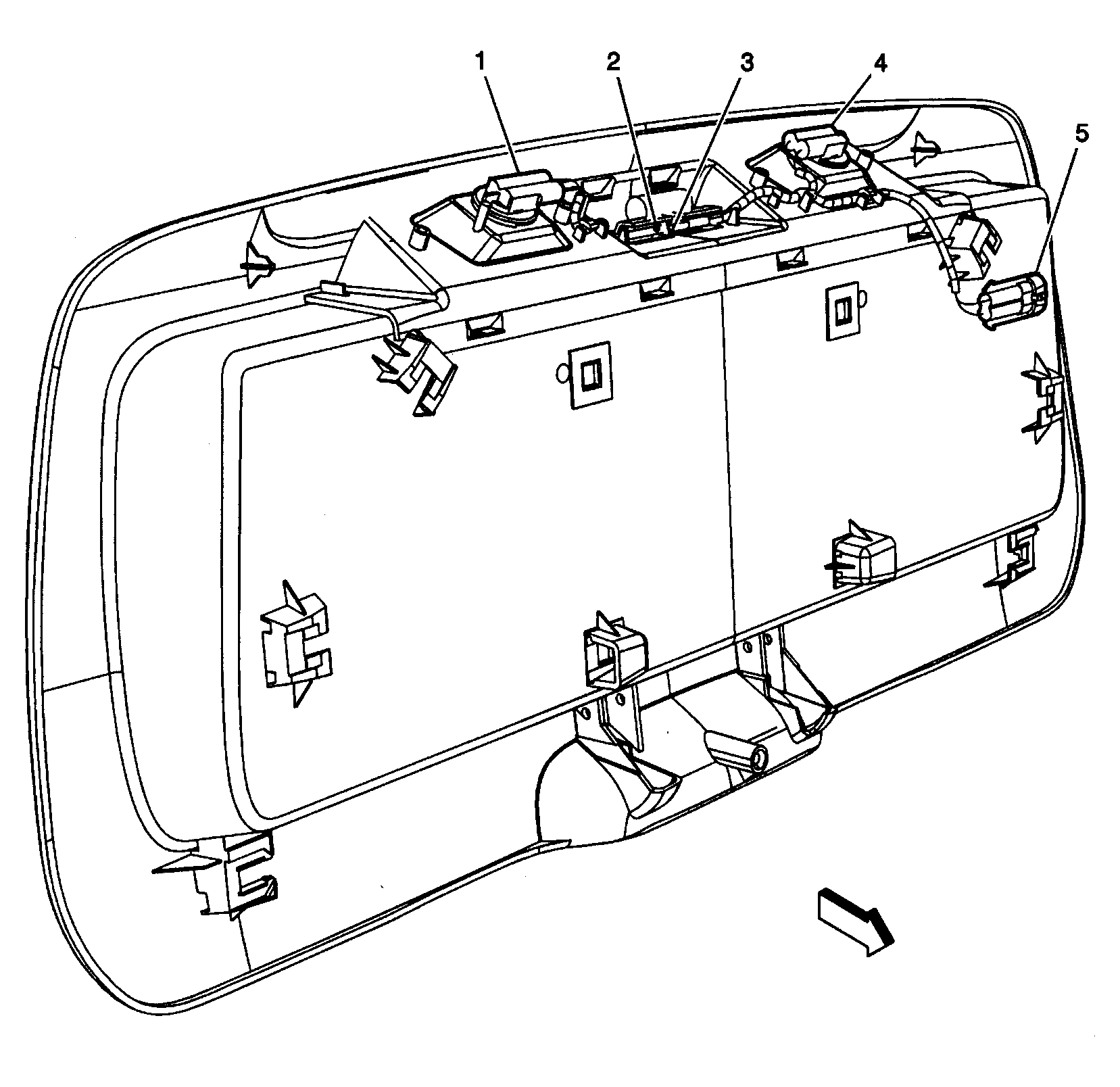 1
2
3
4
5