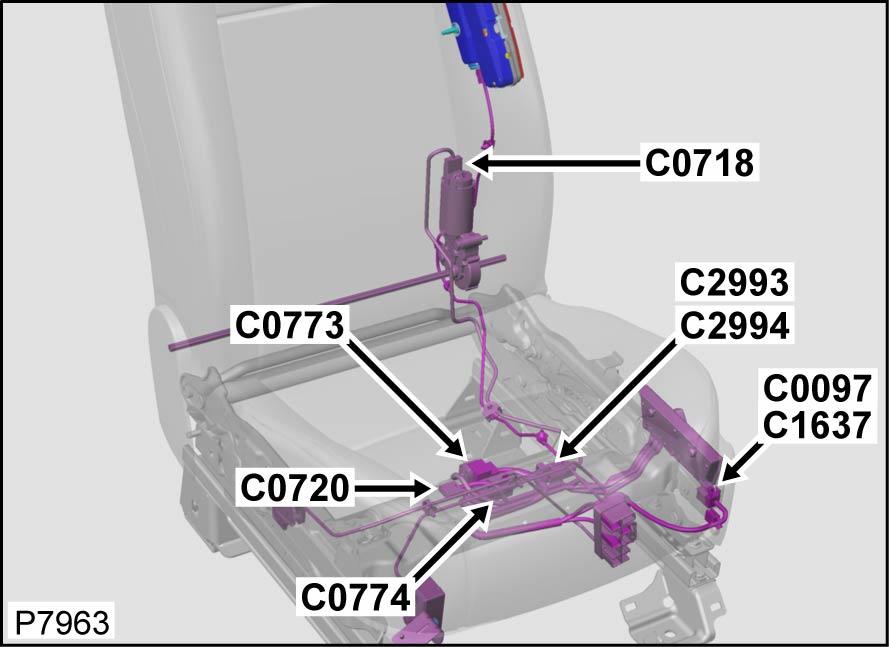 C0718

C2993
C2994

C0773

C0097
C1637

C0720

C0774

P7963