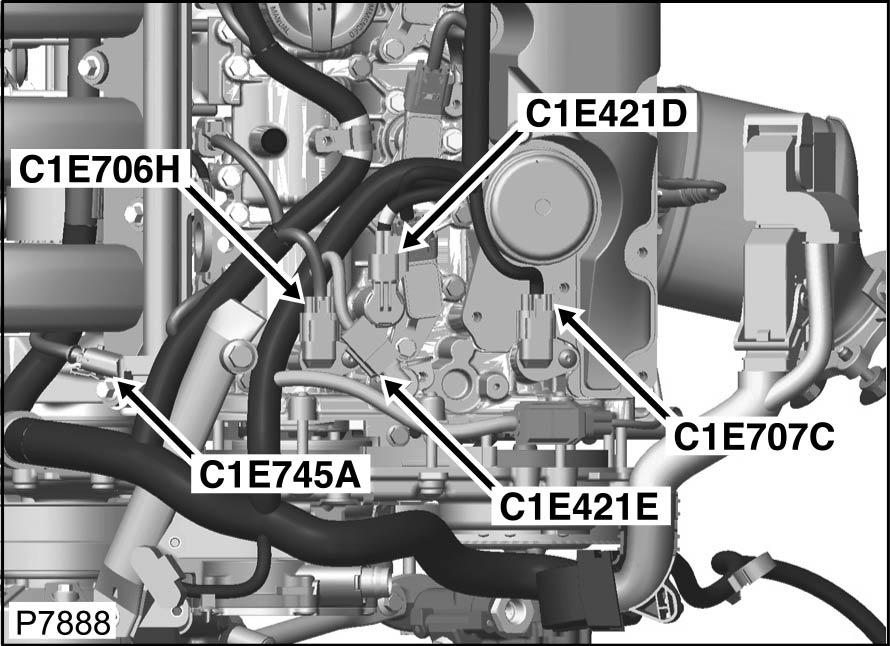 C1E421D

C1E706H

C1E707C

C1E745A

C1E421E

P7888