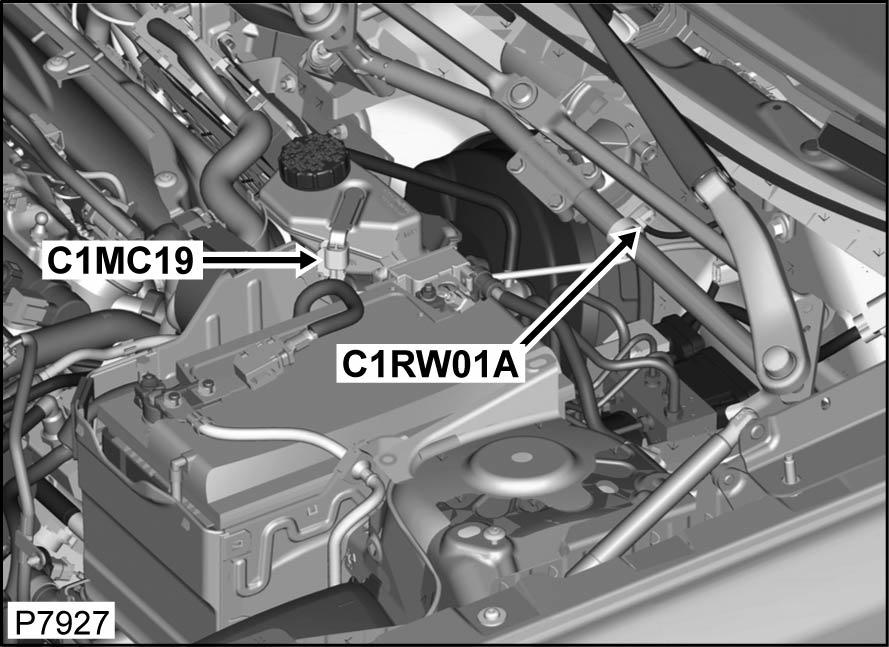 C1MC19

C1RW01A

P7927