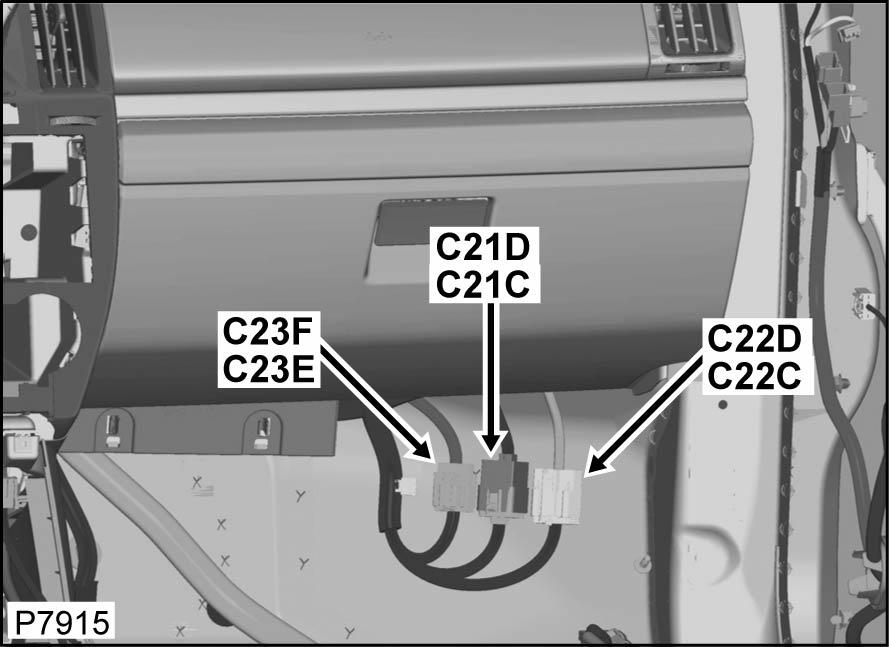 C21D
C21C

C23F
C23E

C22D
C22C

P7915