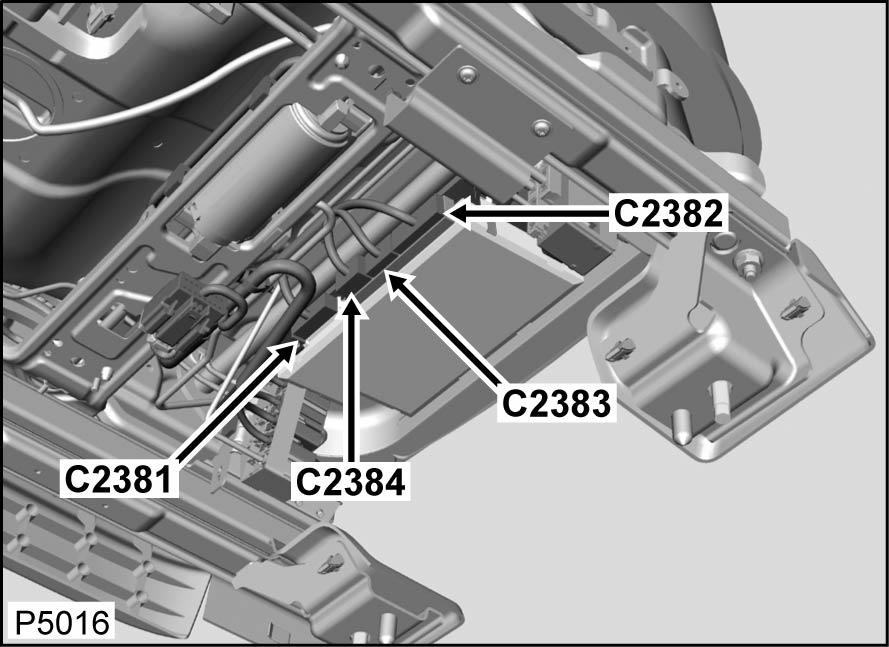 C2382

C2383

C2381

C2384

P5016