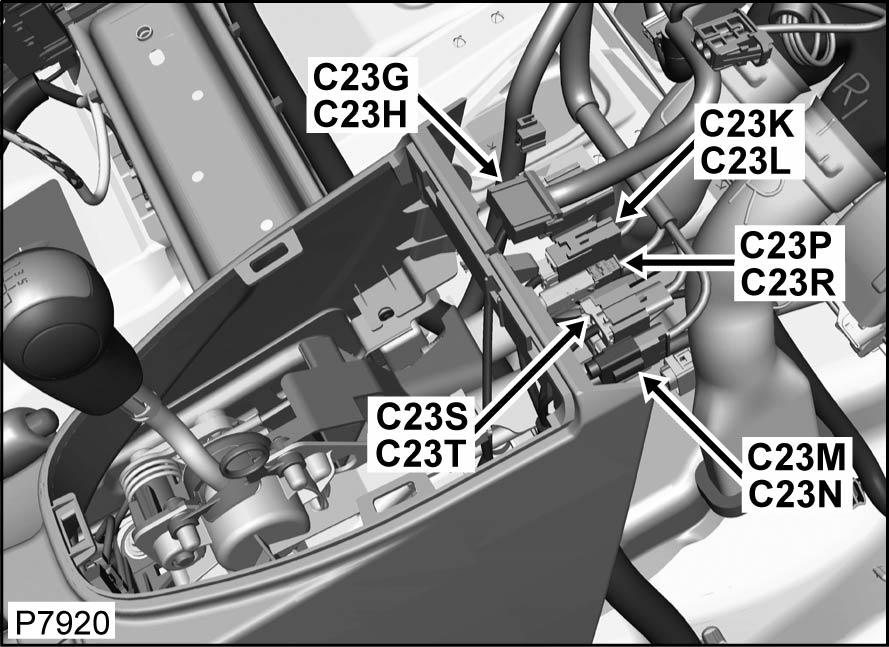 C23G
C23H

C23K
C23L

C23P
C23R

C23S
C23T

C23M
C23N

P7920