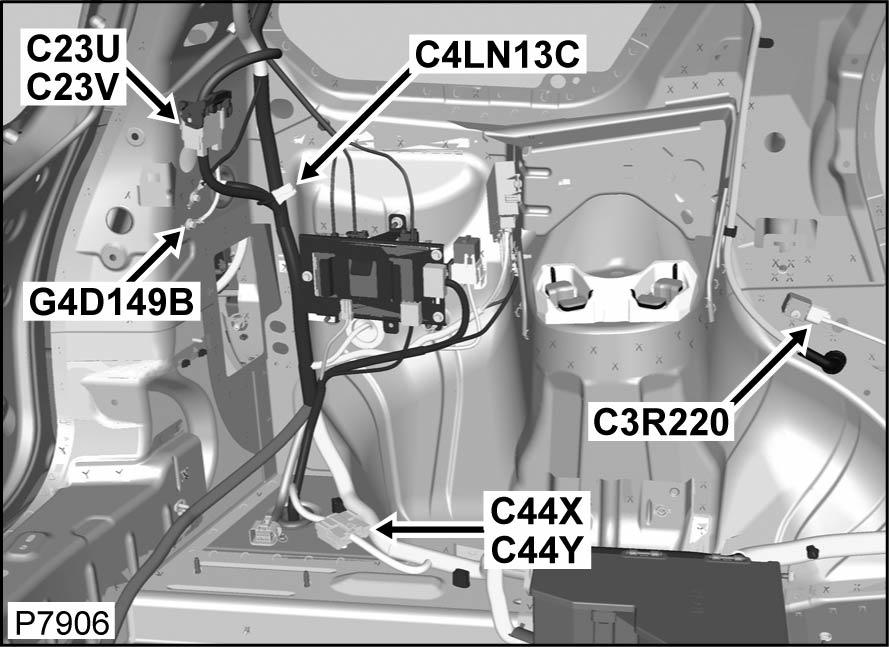 C23U
C23V

C4LN13C

G4D149B

C3R220

C44X
C44Y

P7906