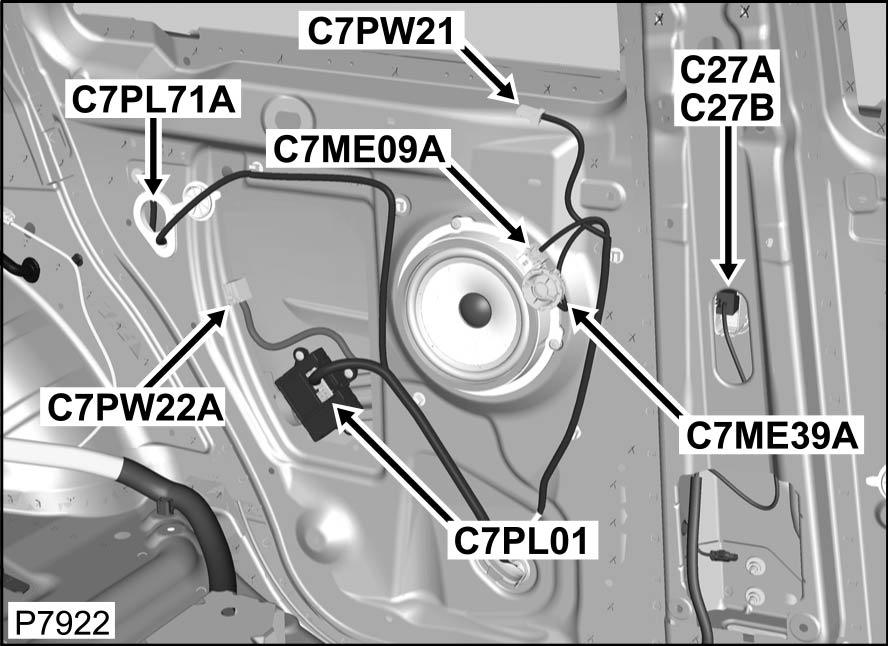 C7PW21

C27A
C27B

C7PL71A

C7ME09A

C7PW22A

C7ME39A

C7PL01

P7922