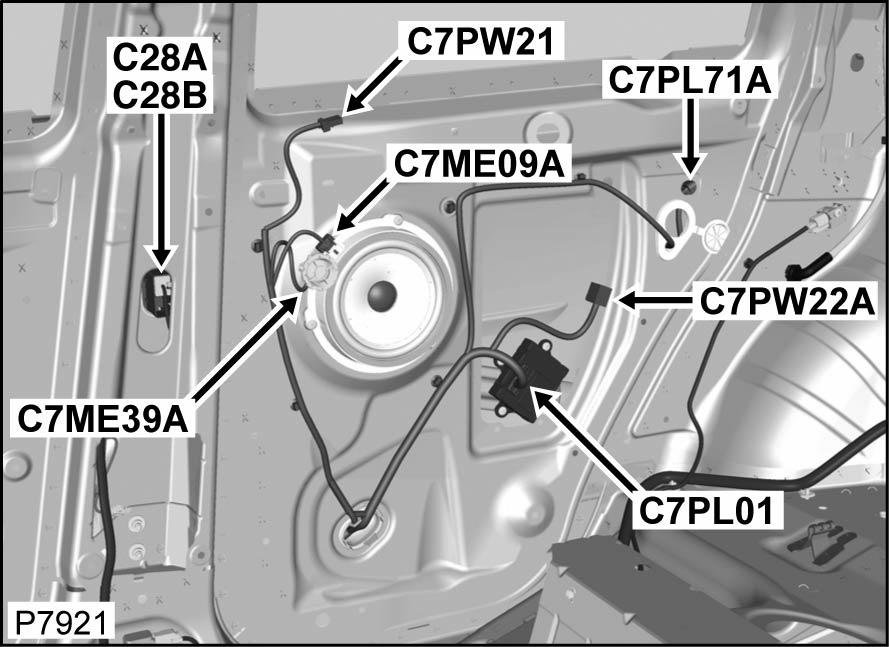 C28A
C28B

C7PW21

C7PL71A

C7ME09A

C7PW22A

C7ME39A

C7PL01

P7921