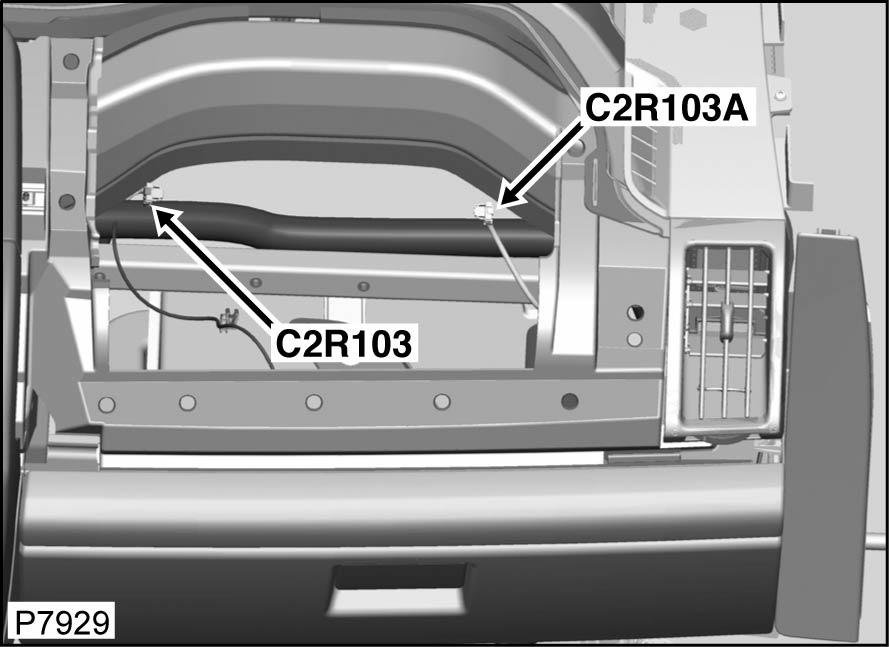 C2R103A

C2R103

P7929