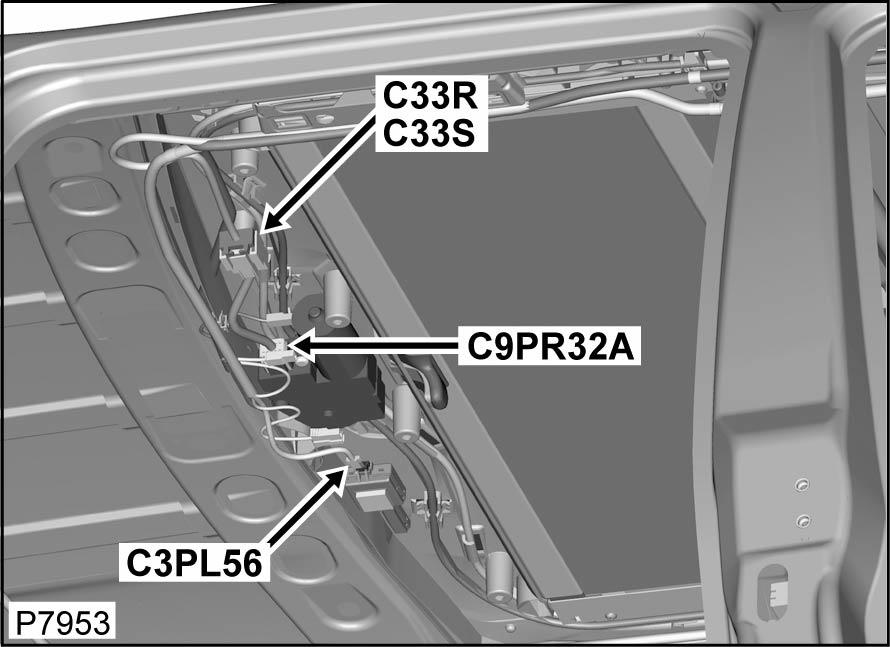 C33R
C33S

C9PR32A

C3PL56

P7953