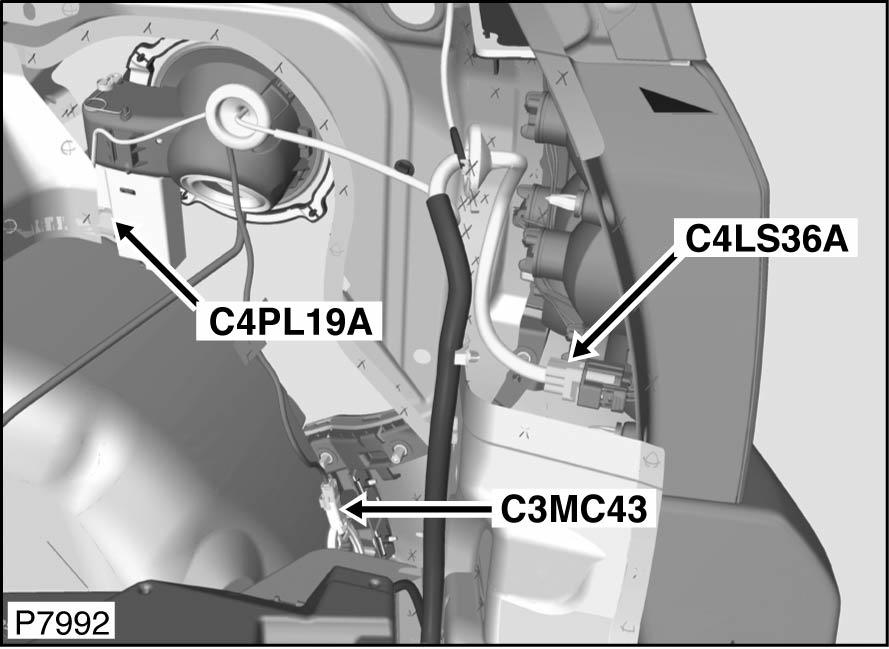 C4LS36A

C4PL19A

C3MC43

P7992