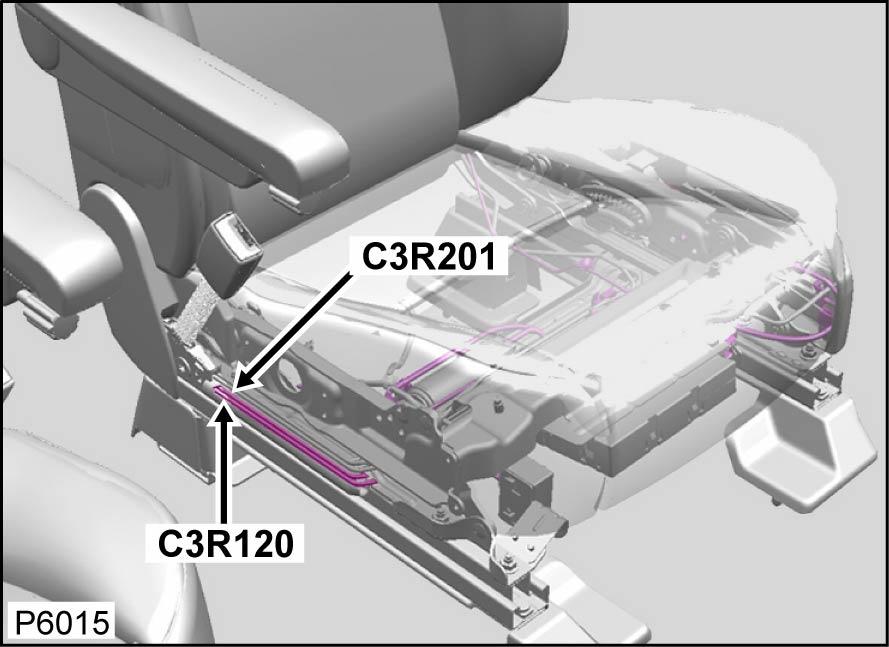 C3R201

C3R120

P6015