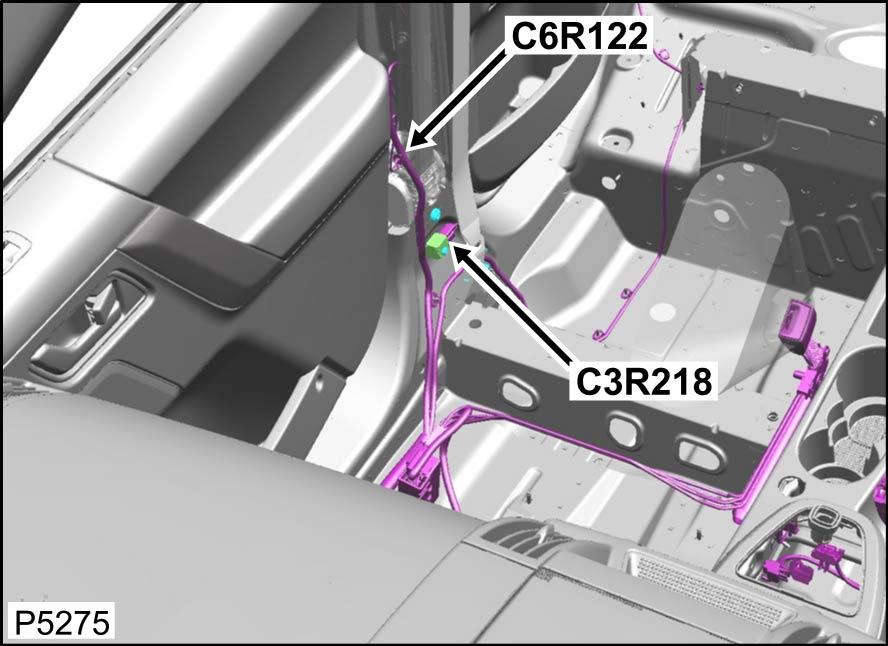 C6R122

C3R218

P5275